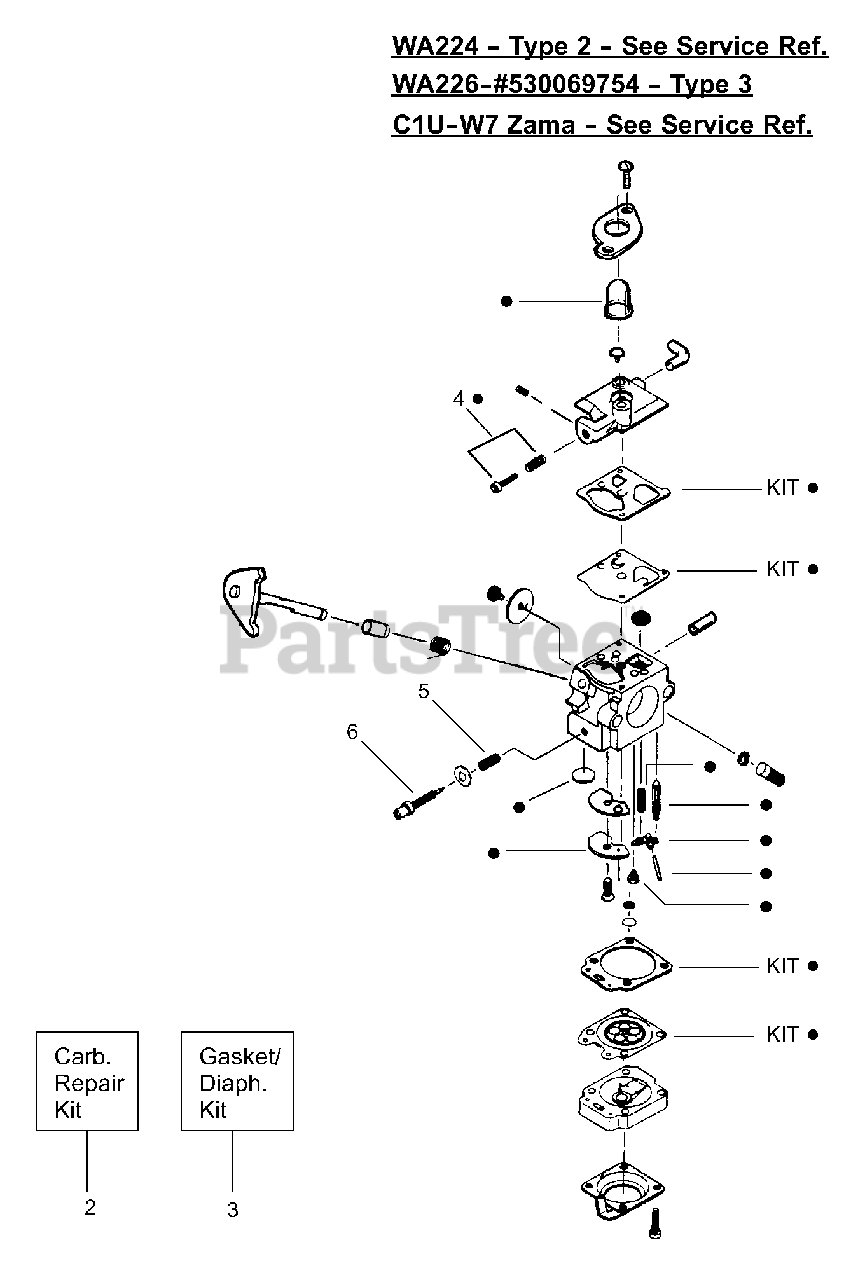 WA224 - Type 2 - See Service Ref.
WA226-#530069754 - Type 3
C1U-W7 Zama - See Service Ref.

4

KIT

KIT

PartsTree

5

6

KIT

KIT

Carb. Repair Kit

Gasket/ Diaph. Kit

2

3