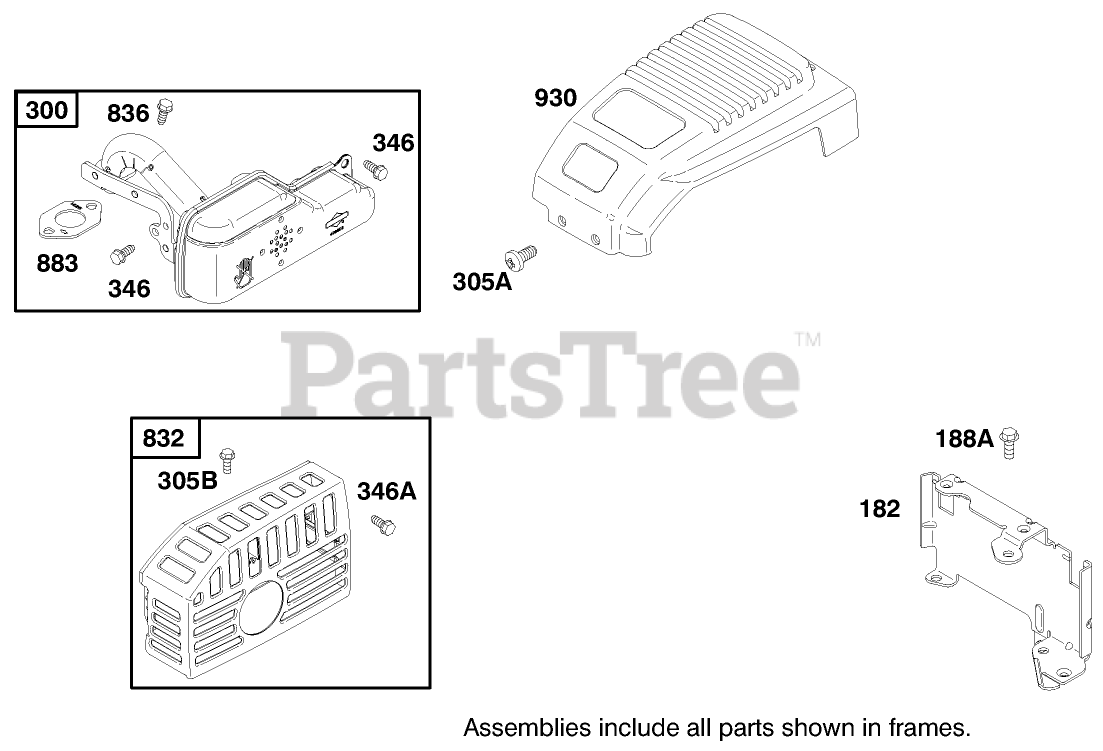 300
836
346
883
346
930
305A
PartsTree™
832
305B
346A
188A
182
Assemblies include all parts shown in frames.