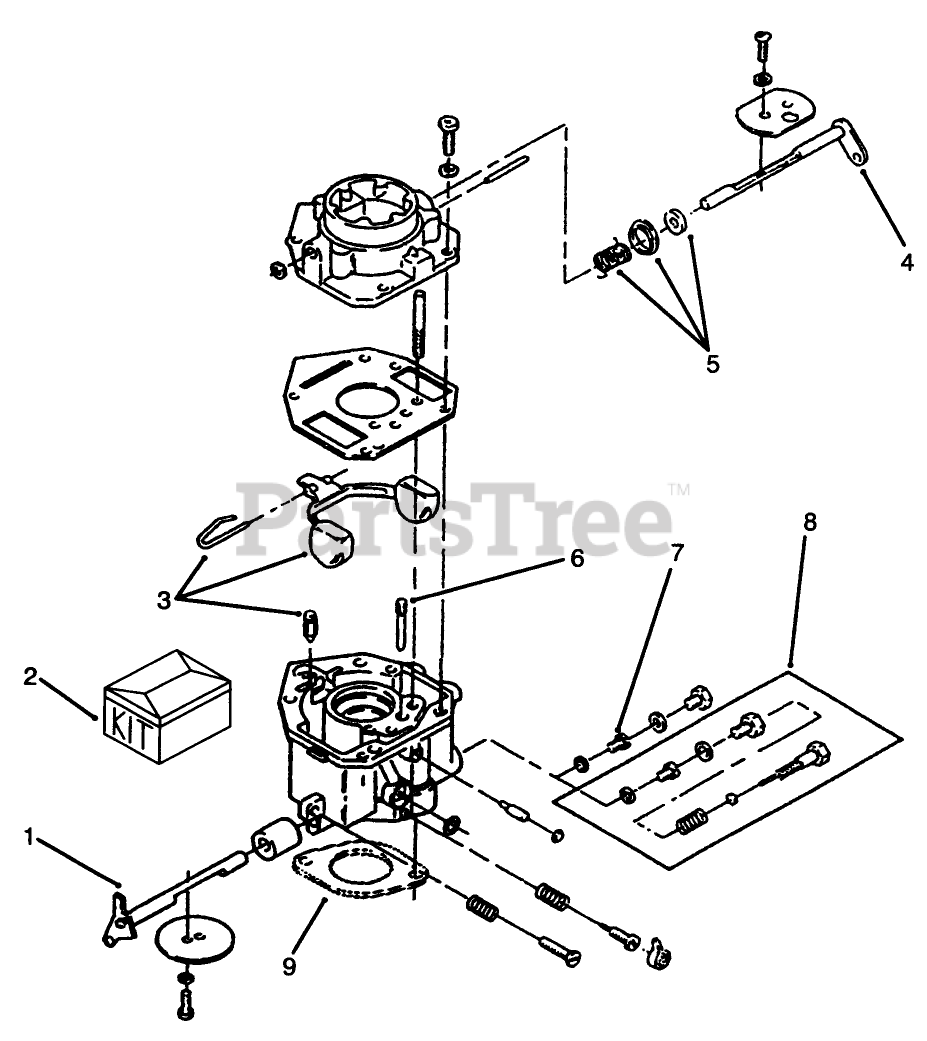 4
5
PartsTree™
8
7
6
3
2
KIT
1
9