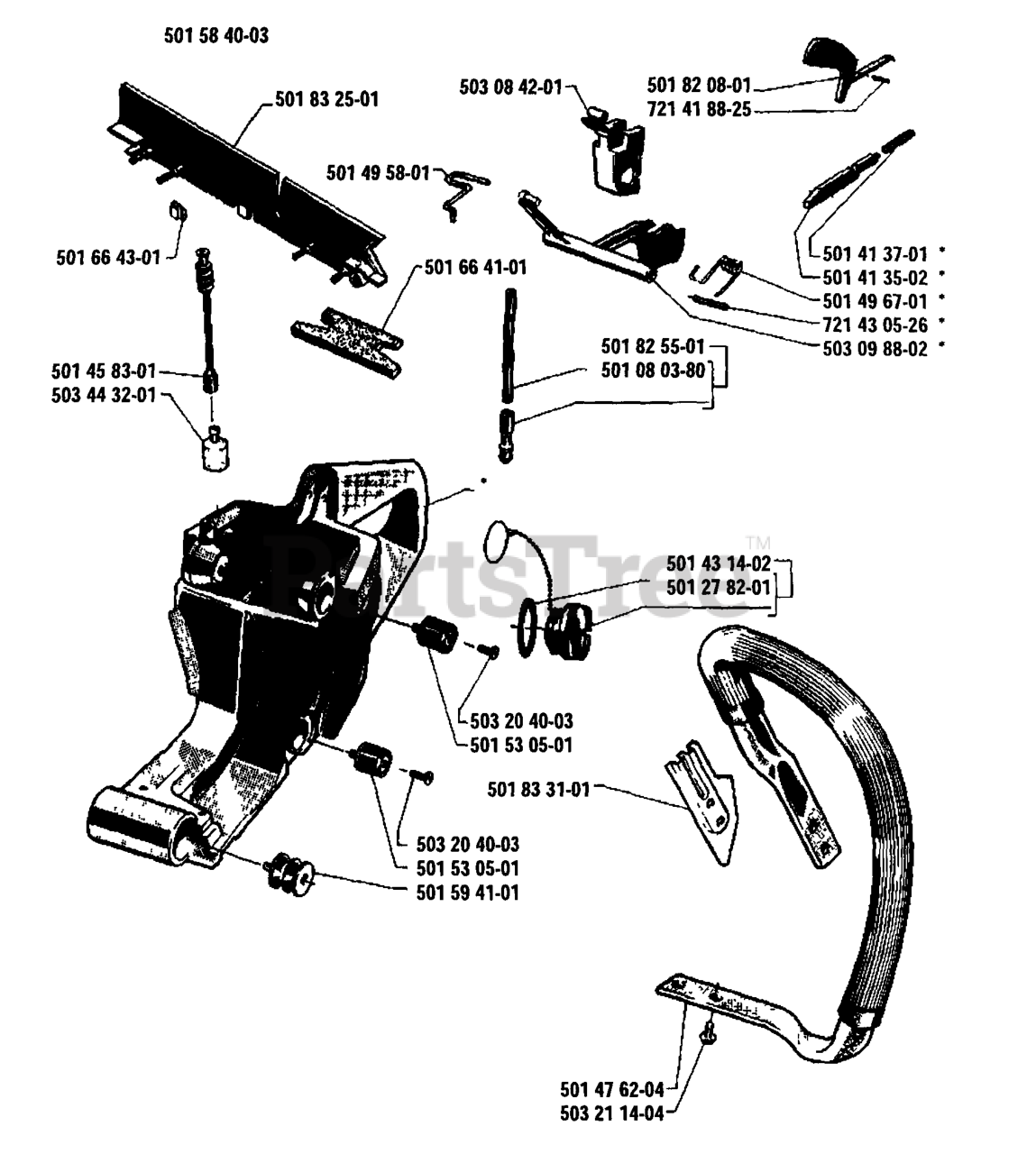 501 58 40-03

501 83 25-01

503 08 42-01

501 82 08-01
721 41 88-25

501 49 58-01

501 66 43-01

501 66 41-01

501 41 37-01 *
501 41 35-02 *
501 49 67-01 *
721 43 05-26 *
503 09 88-02 *

501 82 55-01
501 08 03-80

501 45 83-01
503 44 32-01

PartsTree™

501 43 14-02
501 27 82-01

503 20 40-03
501 53 05-01

501 83 31-01

503 20 40-03
501 53 05-01
501 59 41-01

501 47 62-04
503 21 14-04