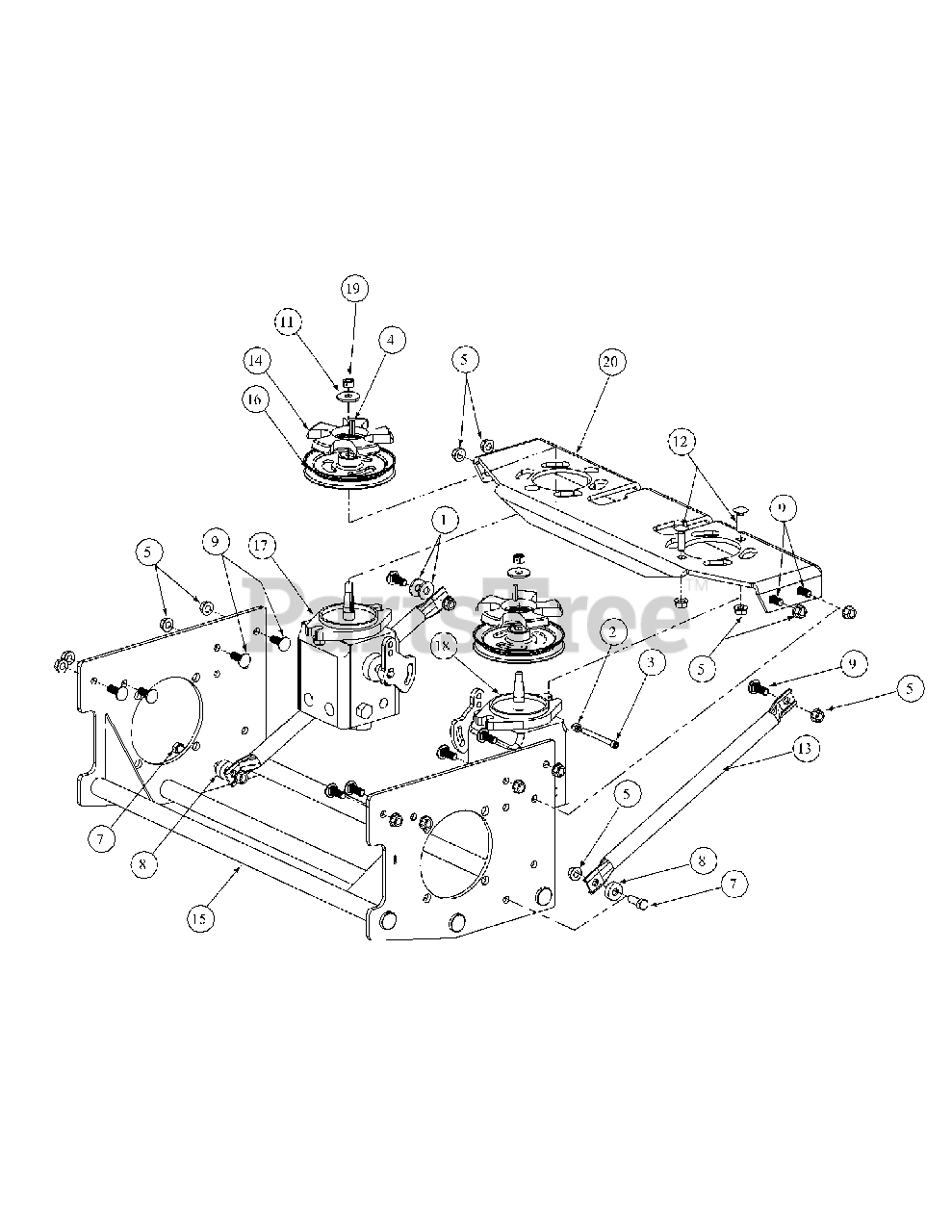 19
11
4
14
16
5
20
12
9
1
5
9
17
PartsTree™
2
3
18
5
9
5
13
7
8
5
8
7
15