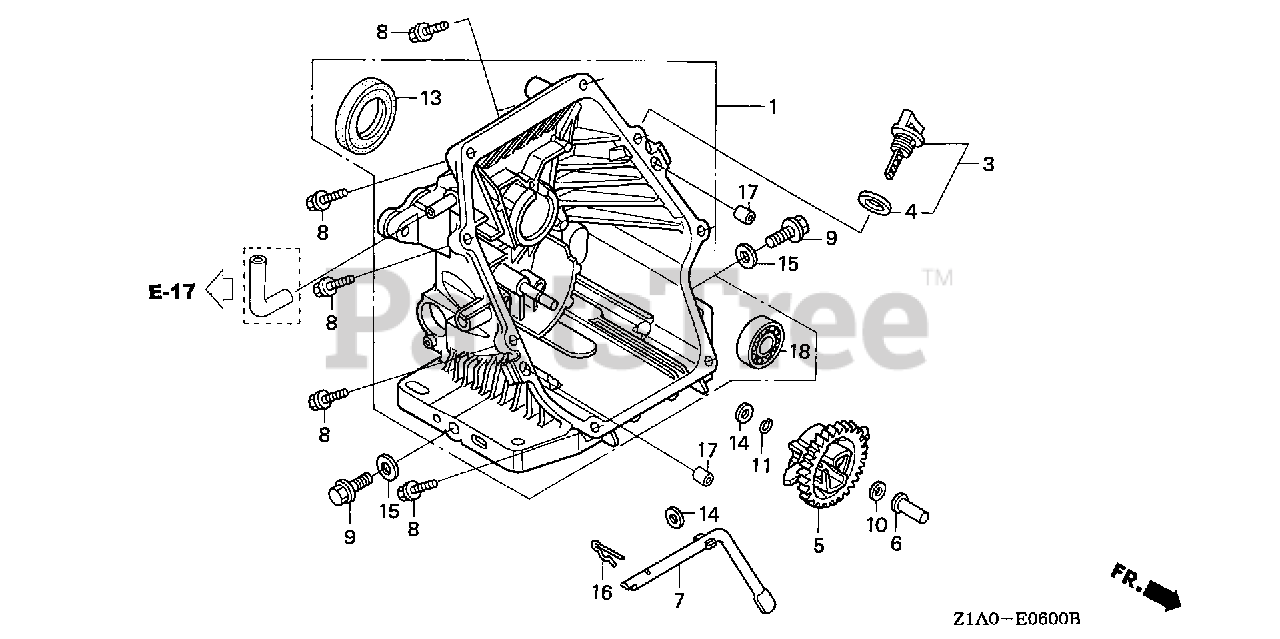 8
13
1
3
4
17
9
15
8
E-17
8
PartsTree™
18
8
14
11
17
9
15
8
14
5
10
6
16
7
FR.
Z1A0-E0600B