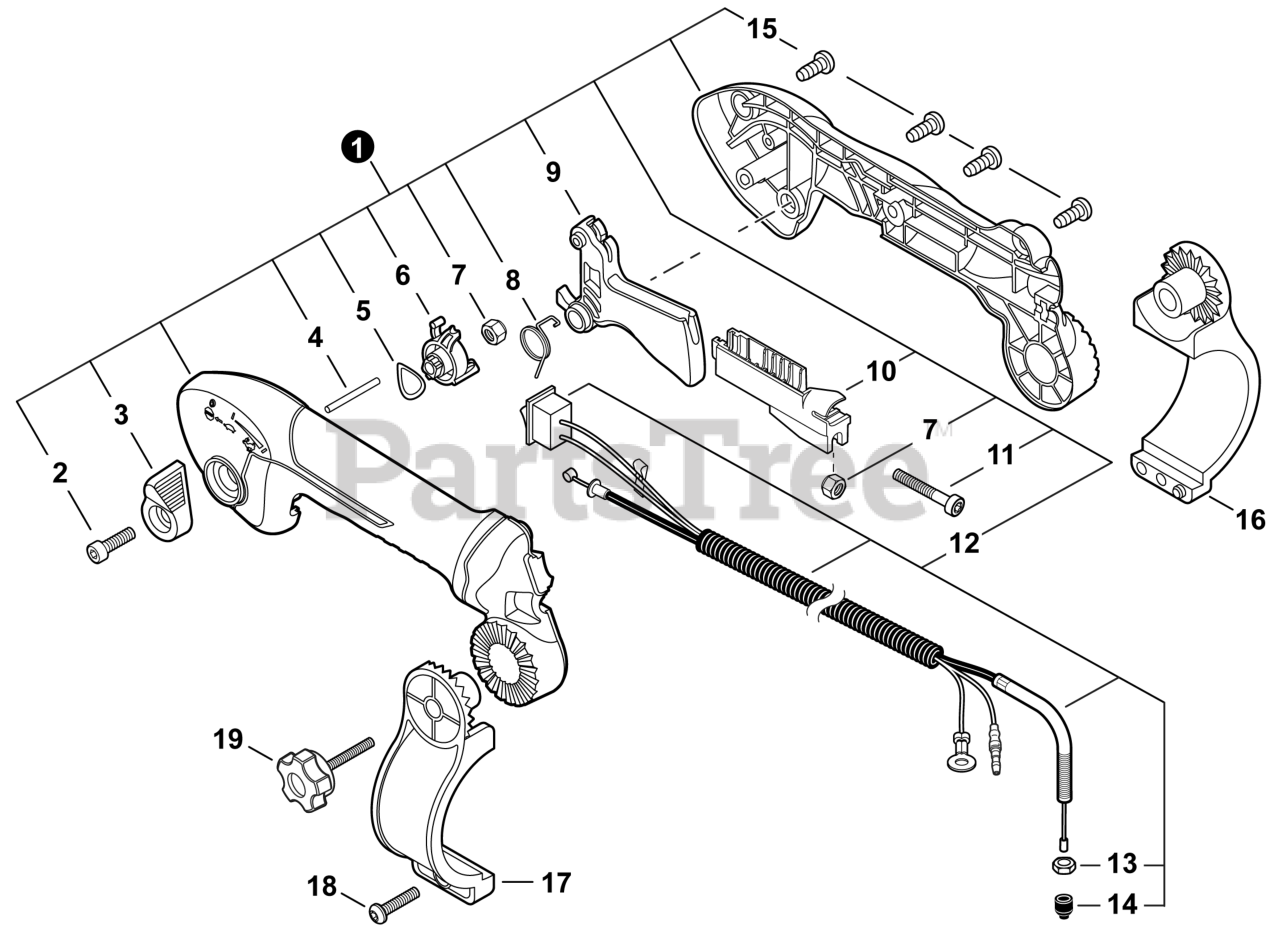 15
1
9
6
7
8
5
4
3
2
10
7
11
12
16
PartsTree™
19
18
17
13
14