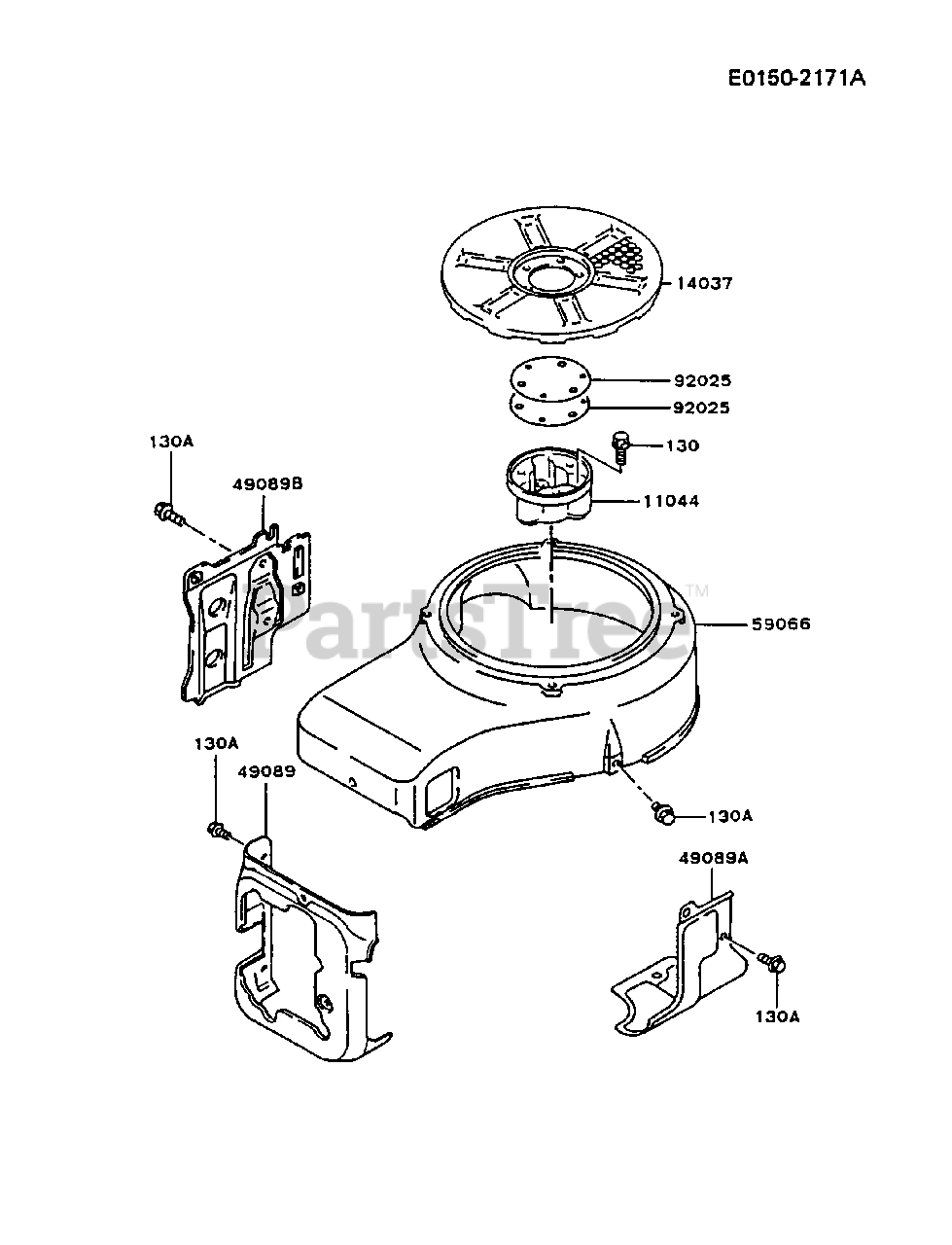 E0150-2171A

14037

92025

92025

130

11044

130A

49089B

PartsTree™

59066

130A

49089

130A

49089A

130A