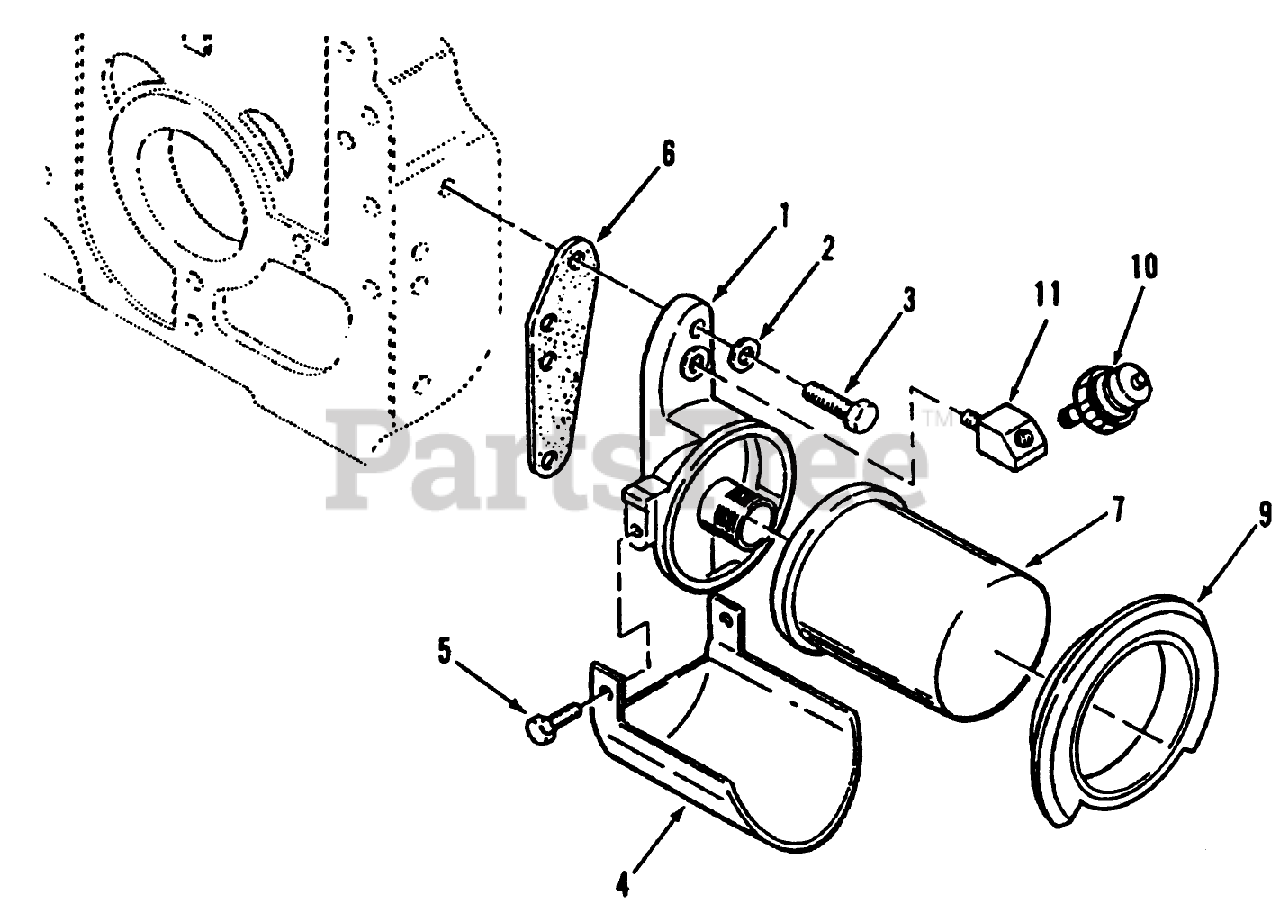 6
1
2
3
11
10
PartsTree™
7
9
5
4