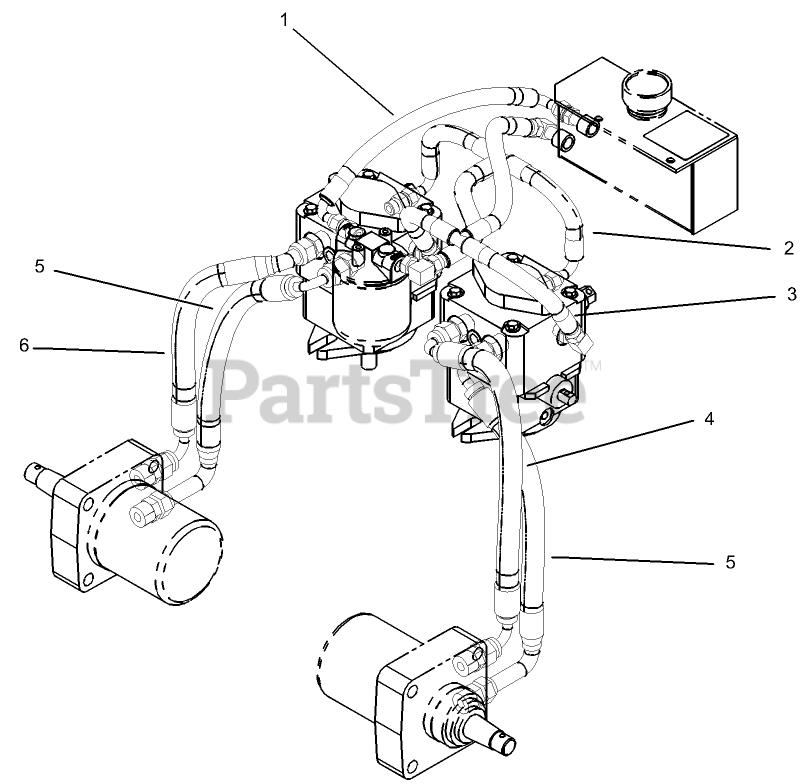 1
2
5
3
6
PartsTree™
4
5