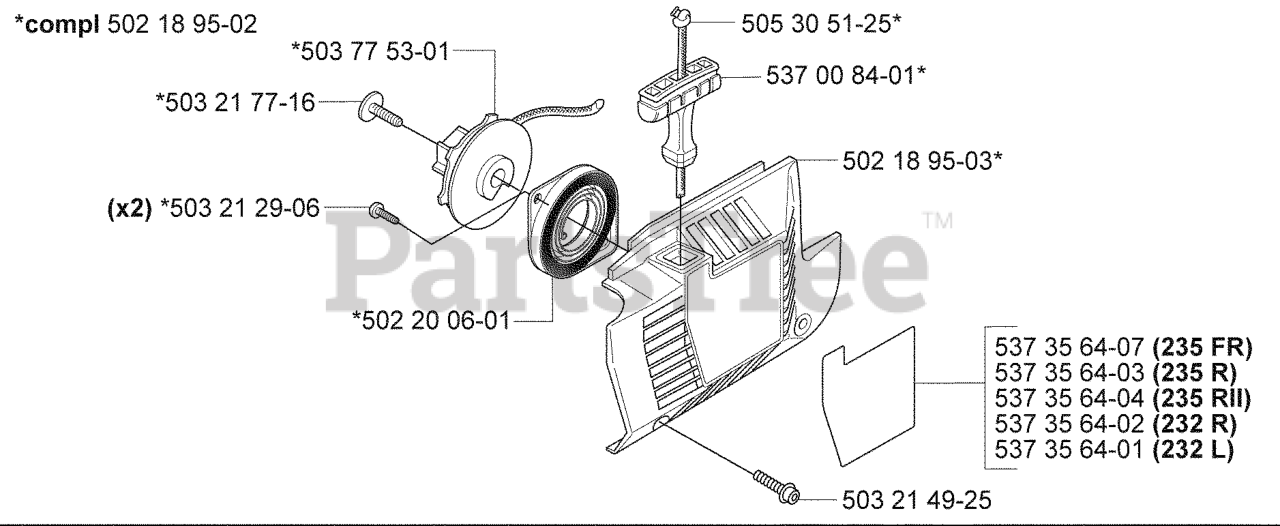 *compl 502 18 95-02

*503 77 53-01

*503 21 77-16

(x2) *503 21 29-06

*502 20 06-01

505 30 51-25*

537 00 84-01*

502 18 95-03*

PartsTree™

537 35 64-07 (235 FR)
537 35 64-03 (235 R)
537 35 64-04 (235 RII)
537 35 64-02 (232 R)
537 35 64-01 (232 L)

503 21 49-25