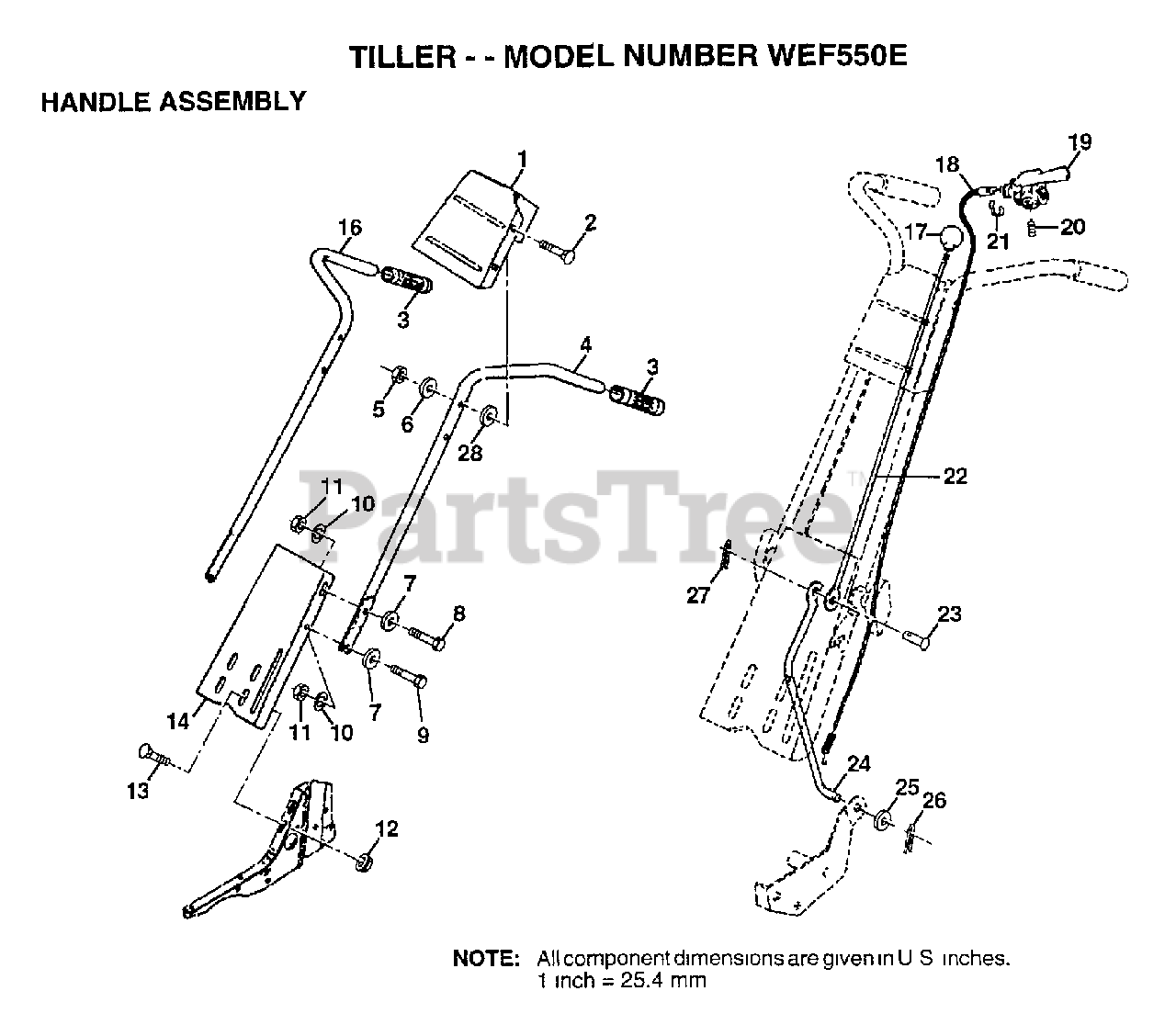 TILLER - - MODEL NUMBER WEF550E

HANDLE ASSEMBLY

1
2
16
3
4
3
5
6
28
11
10
7
8
7
9
14
11
10
13
12
19
18
17
21
20
22
27
23
24
25
26

PartsTree™

NOTE: All component dimensions are given in U S inches. 1 inch = 25.4 mm