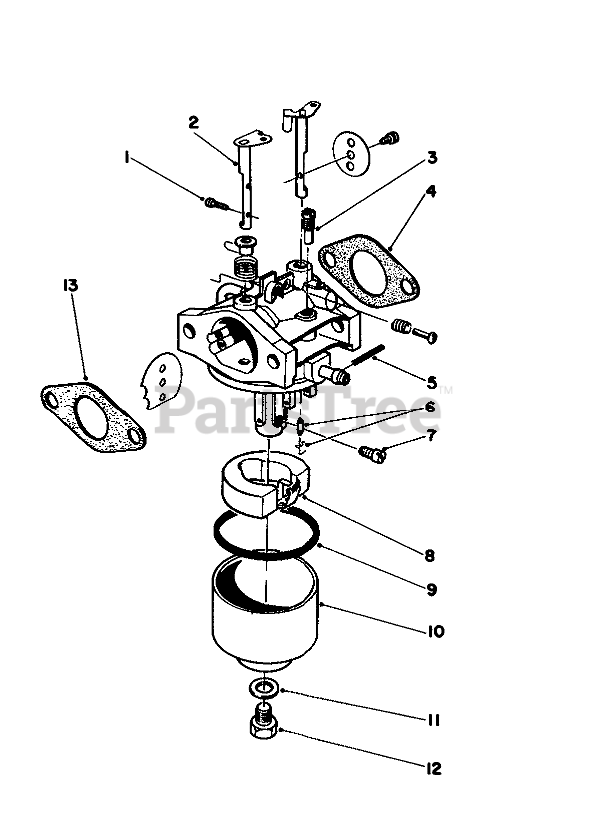 2
1
3
4
13
5
PartsTree™
6
7
8
9
10
11
12