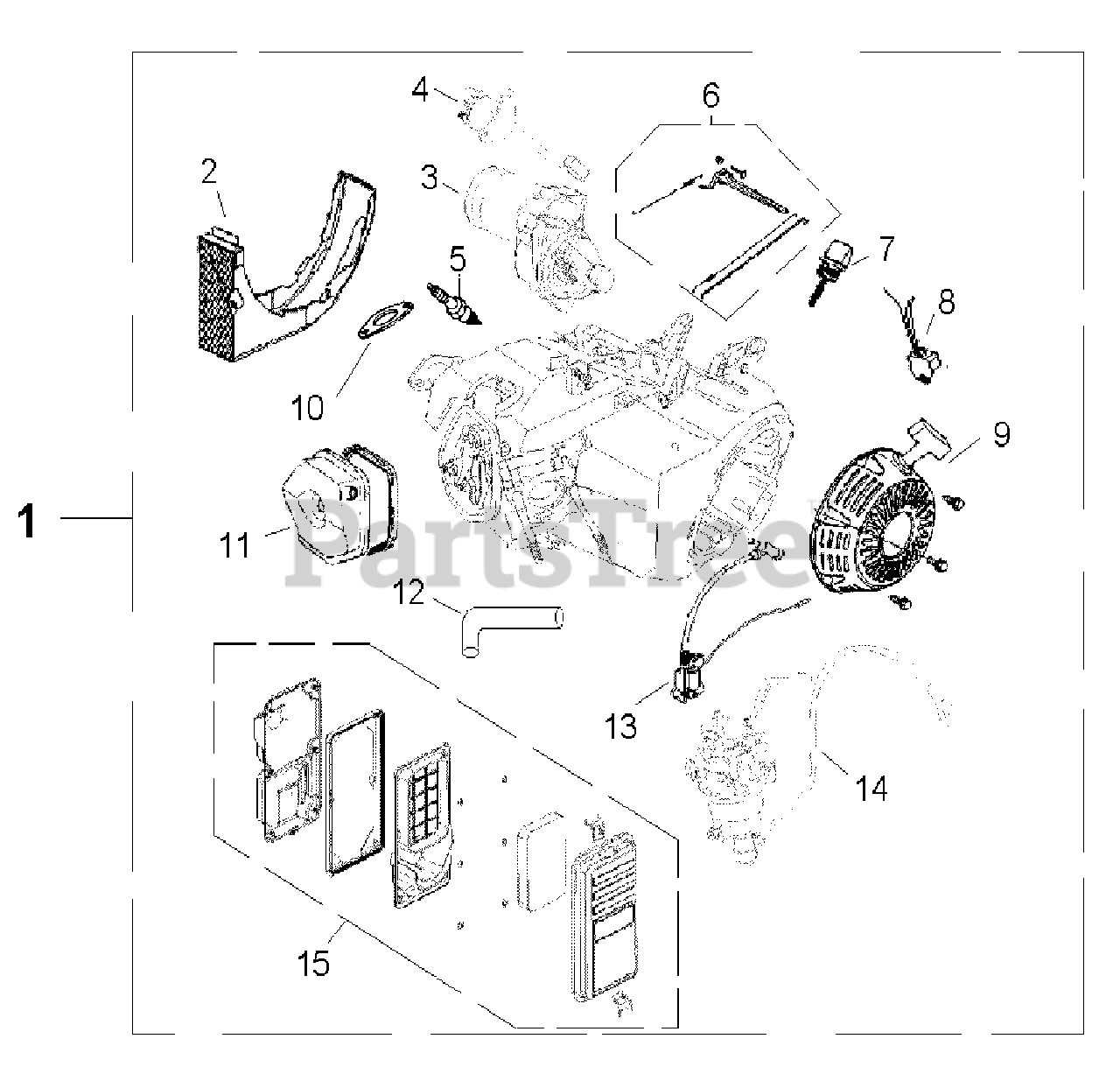 4
6
2
3
5
7
8
10
9
1
11
PartsTree
12
13
14
15