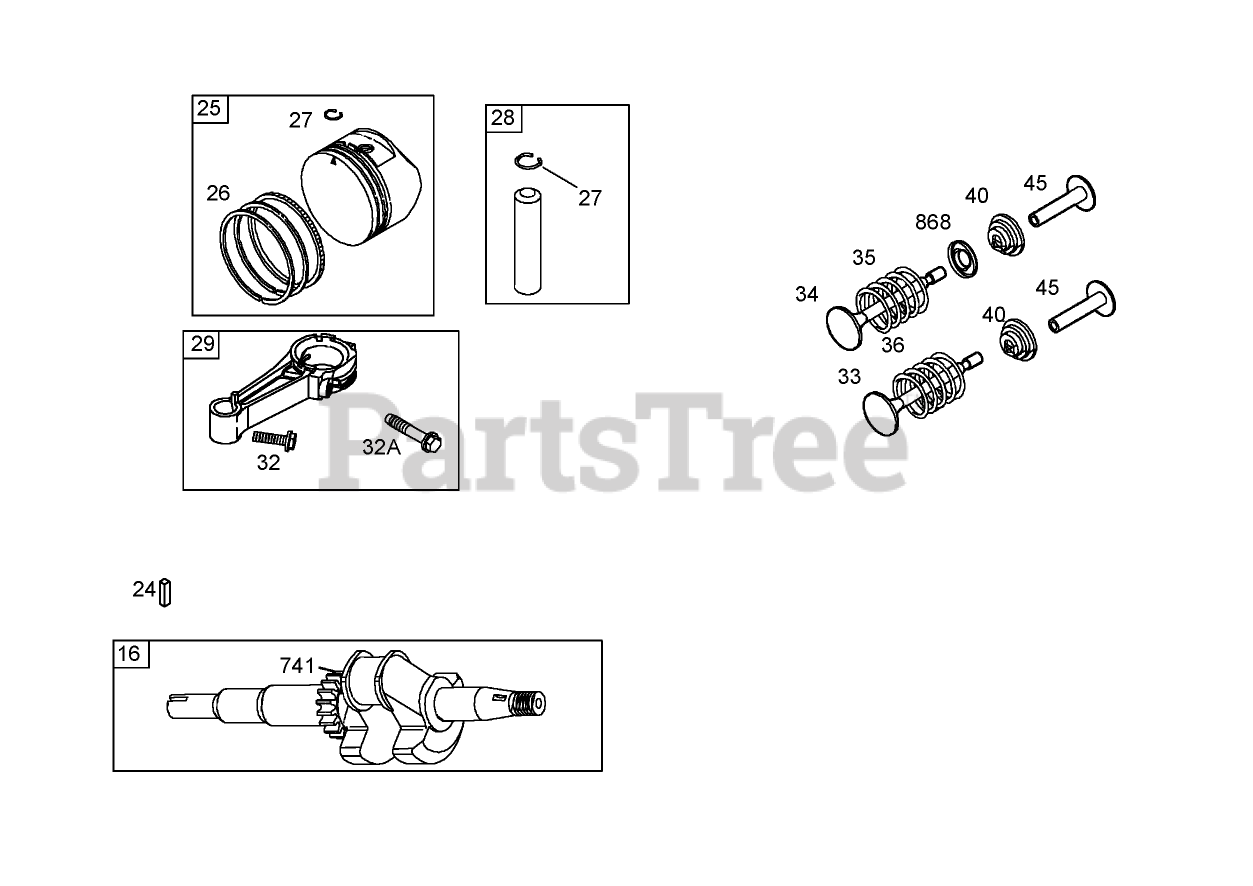 25
27
26

28
27

29
32
32A

PartsTree

45
40
868
35
34
45
40
36
33

24

16
741