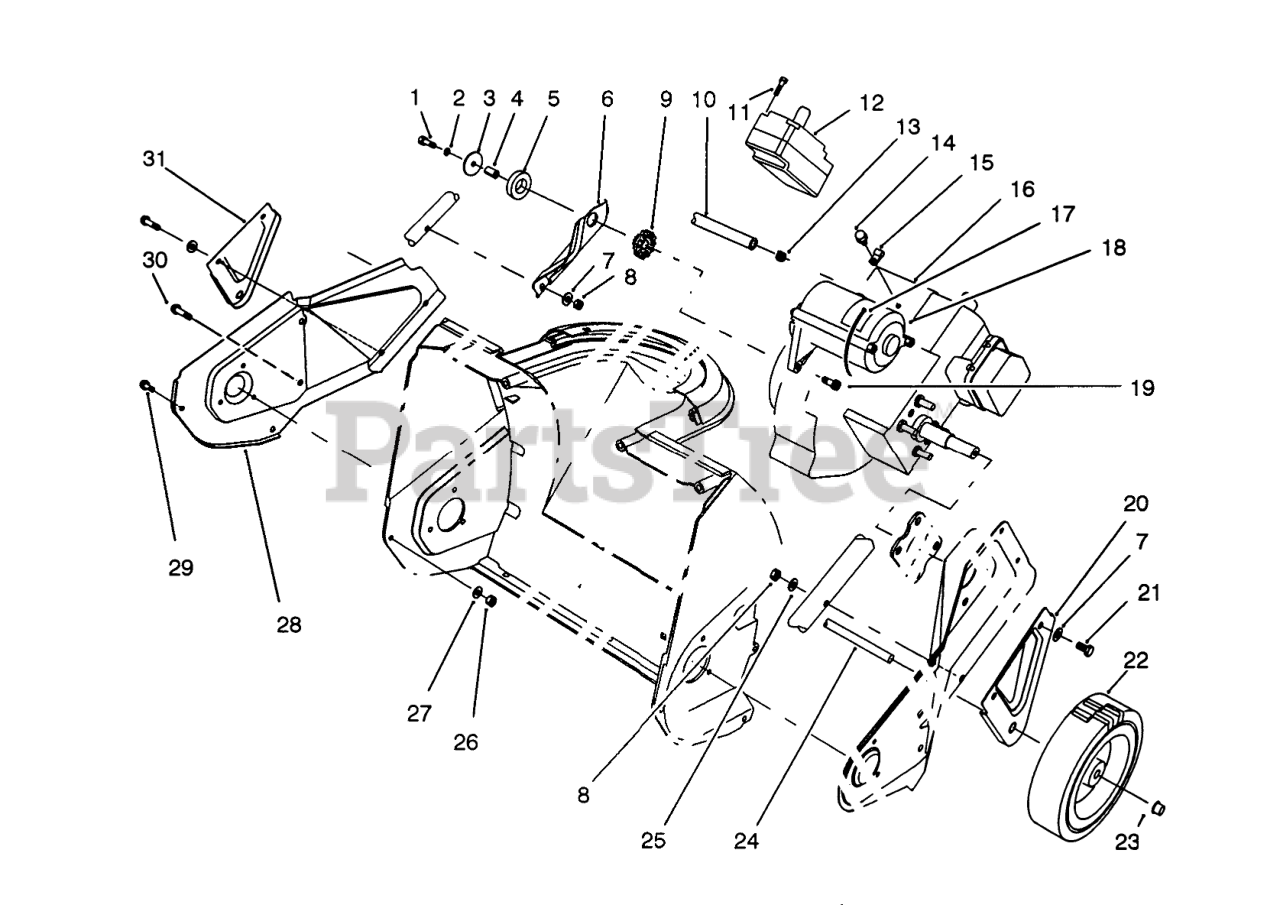 1 2 3 4 5 6 9 10 11 12 13 14 15 16 17 18 31 30 7 8 19 PartsTree 29 28 20 7 21 22 27 26 8 25 24 23