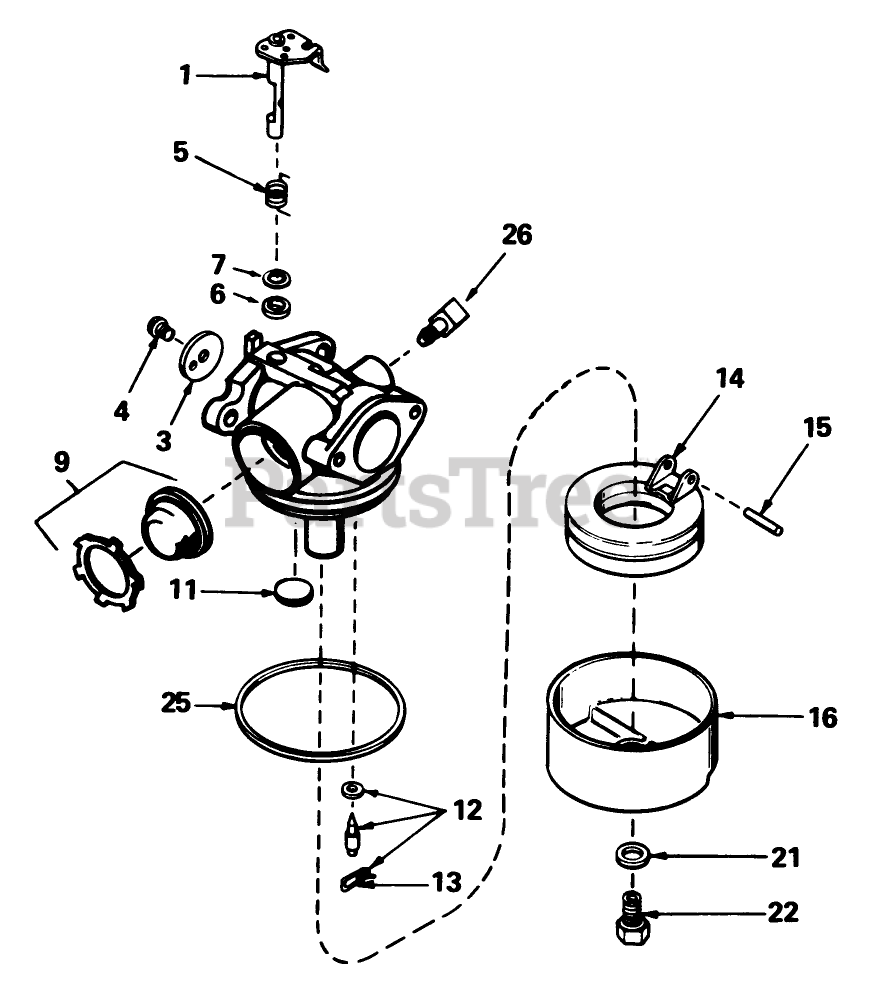 1
5
26
7
6
4
3
14
15
9
PartsTree
11
25
16
12
13
21
22