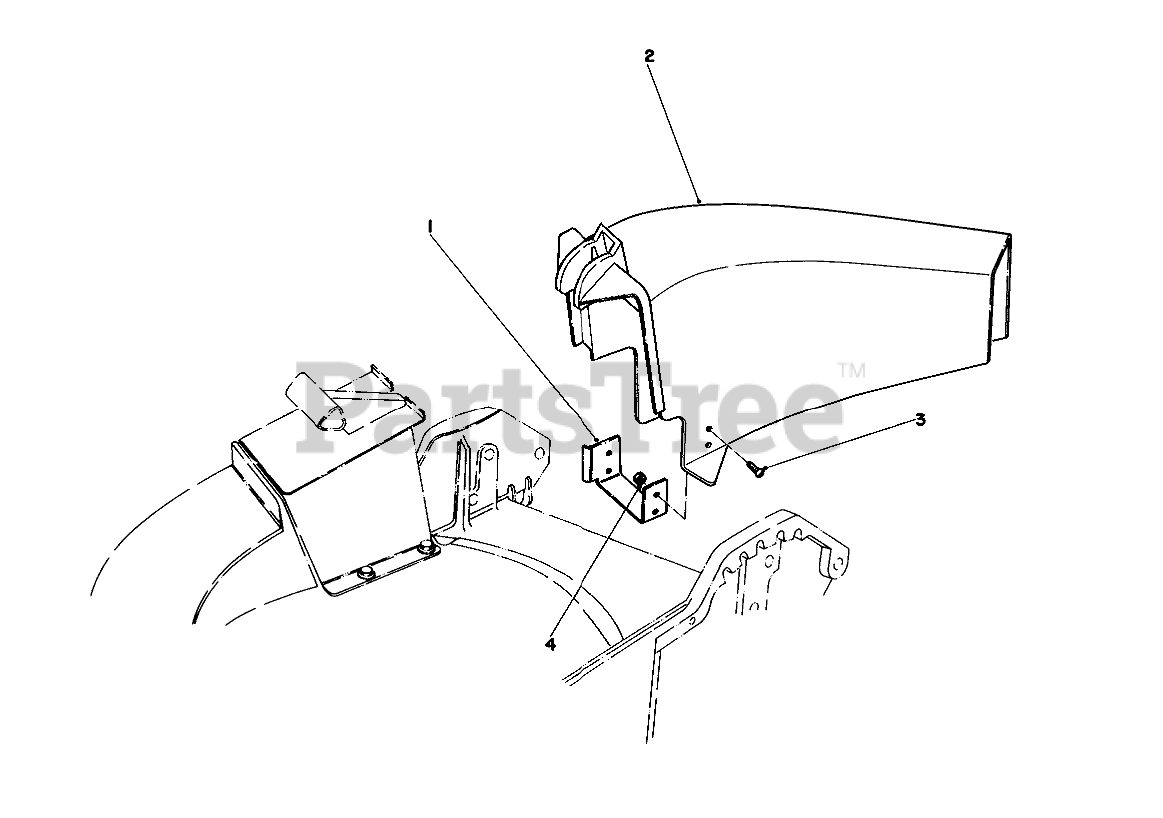 2
1
PartsTree™
3
4