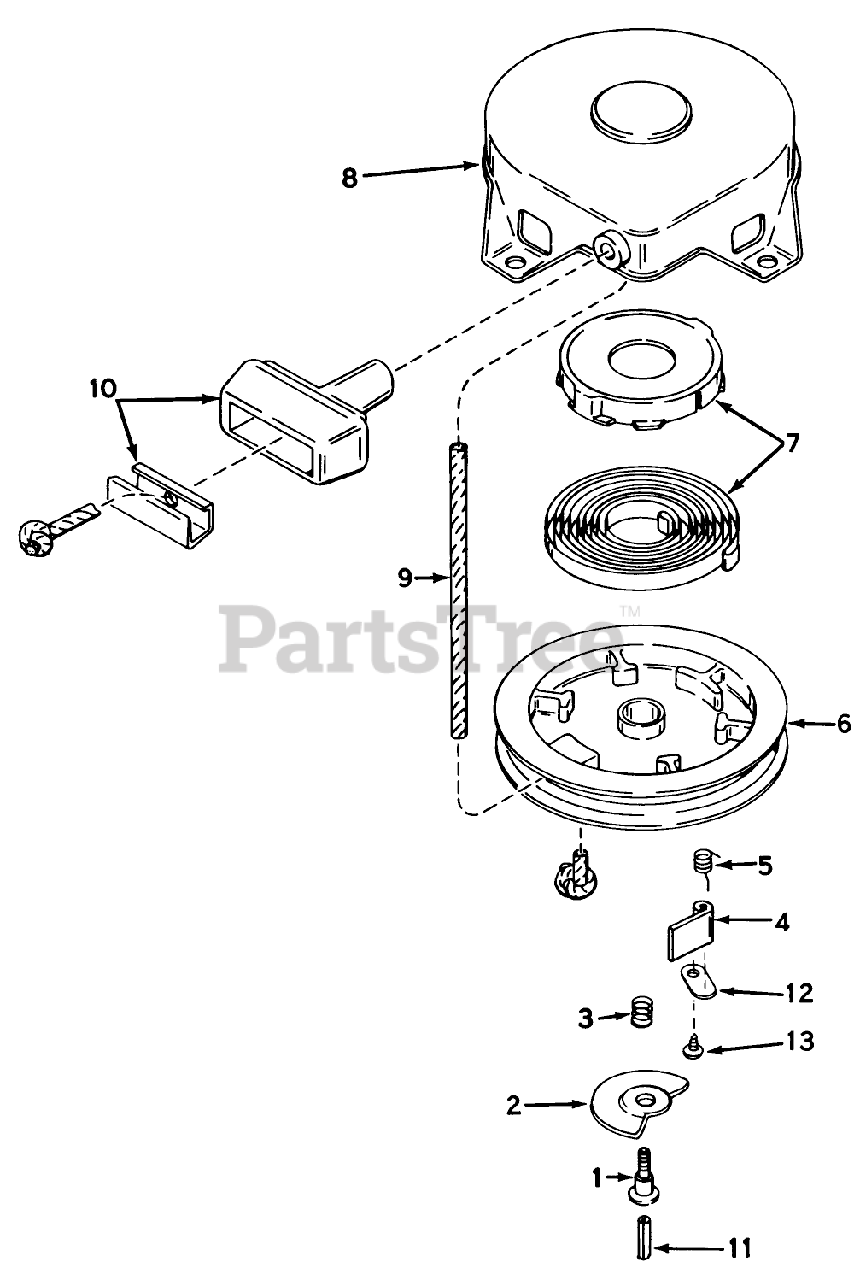 8
10
7
9
PartsTree™
6
5
4
12
3
13
2
1
11