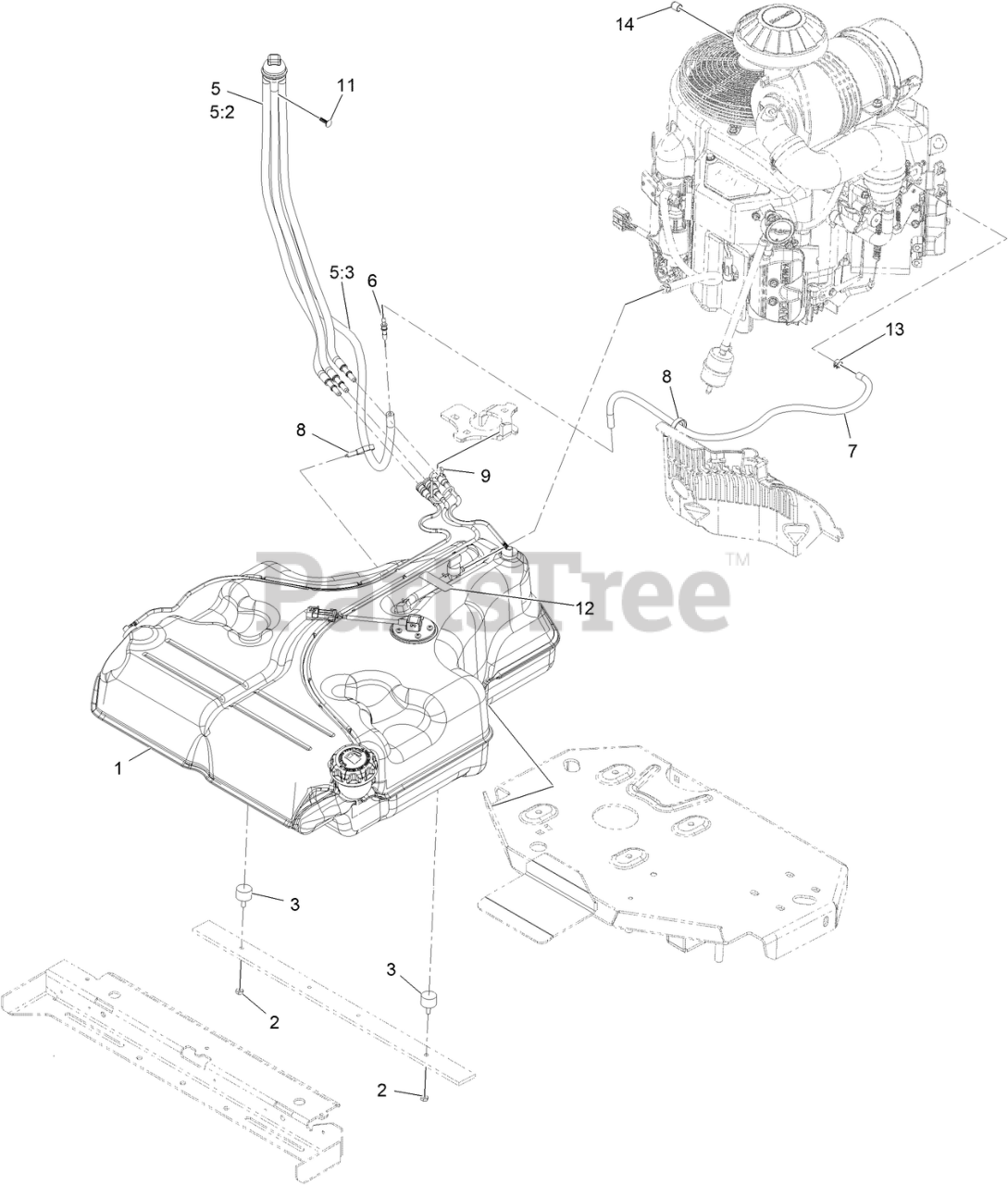 14
5
5:2
11
5:3
6
13
8
8
7
9
PartsTree™
12
1
3
3
2
2