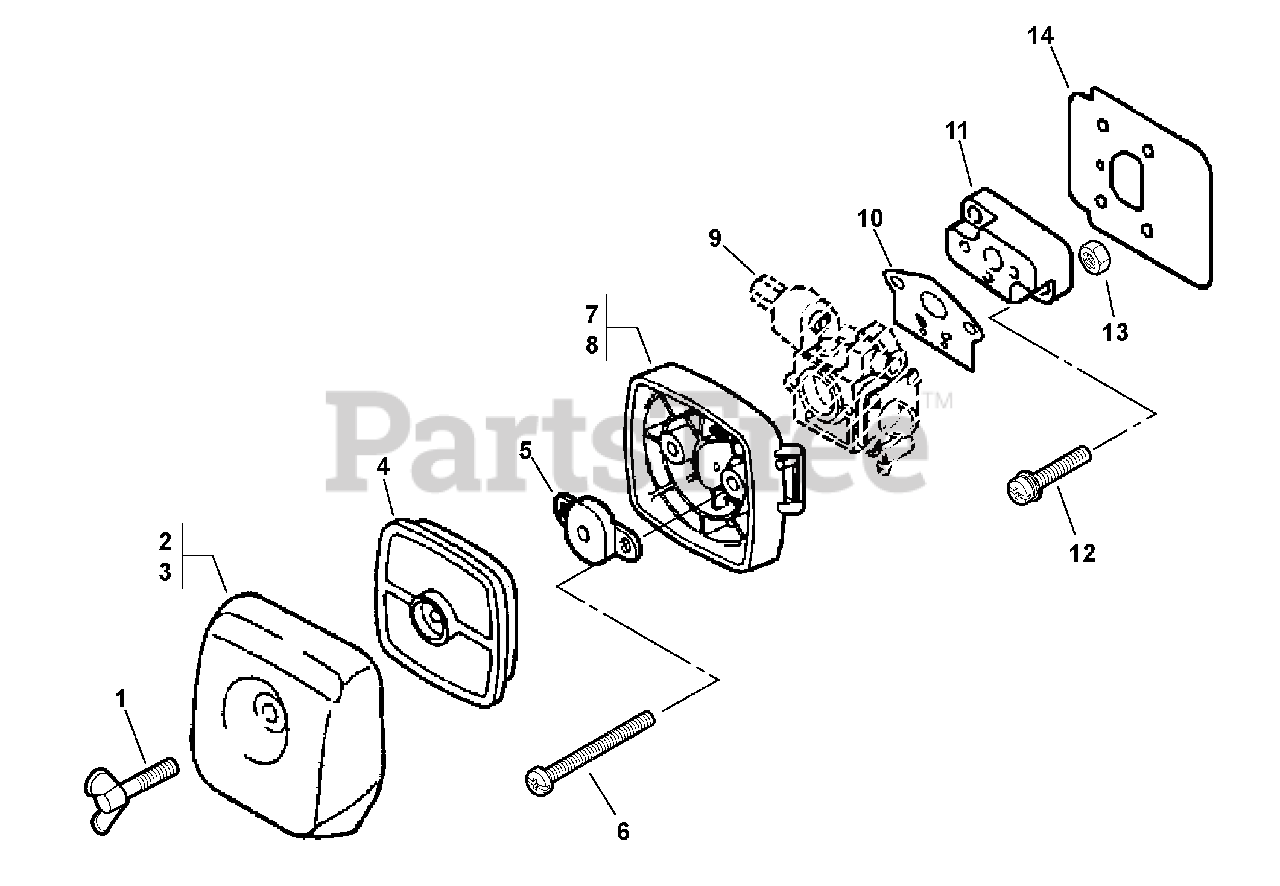 14
11
10
9
13
7
8
PartsTree™
5
4
12
2
3
1
6