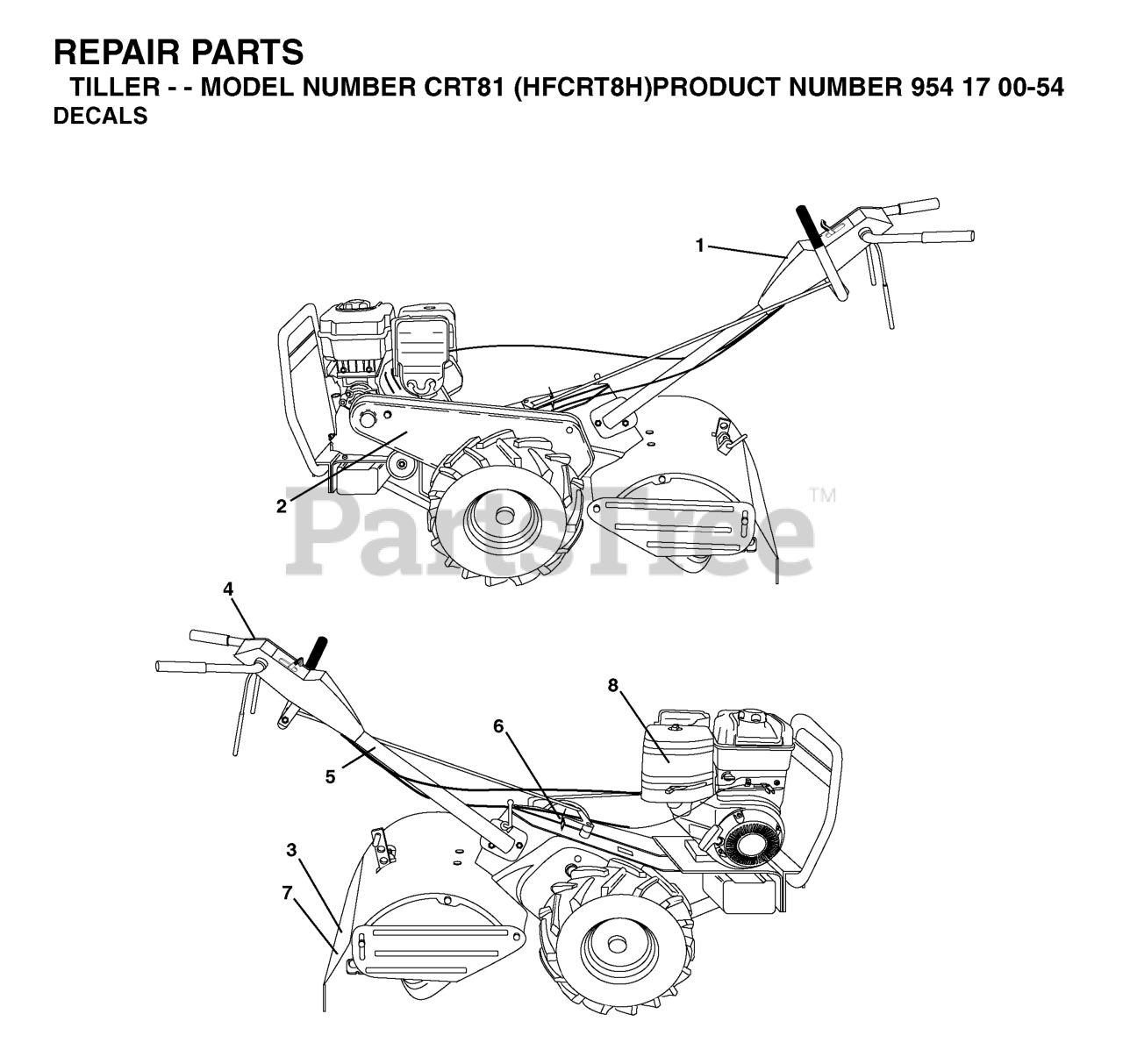 REPAIR PARTS
TILLER - - MODEL NUMBER CRT81 (HFCRT8H)PRODUCT NUMBER 954 17 00-54
DECALS

1
2
PartsTree™
4
8
6
5
3
7