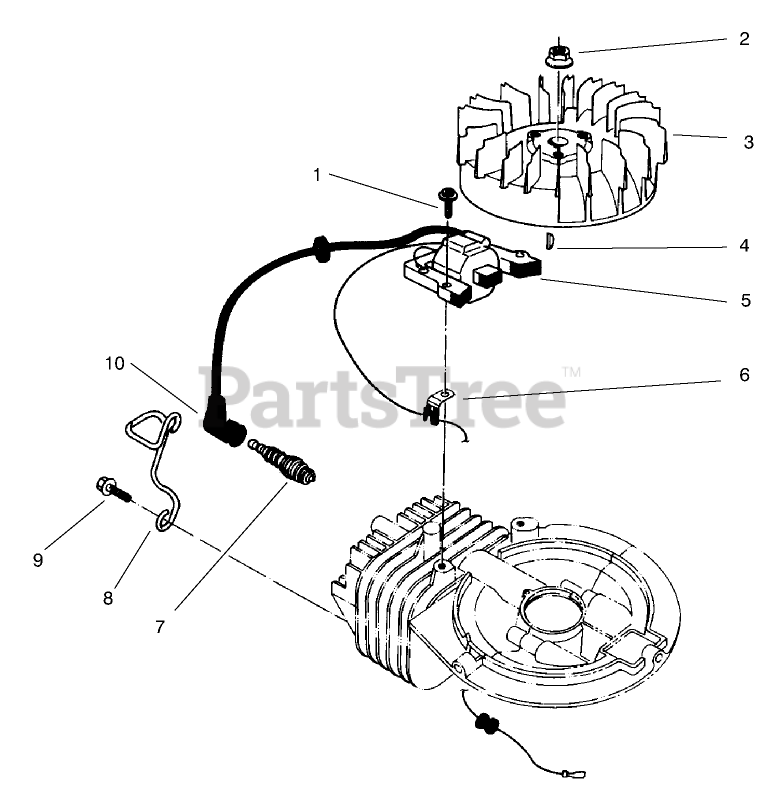 2
3
1
4
5
10
PartsTree™
6
9
8
7