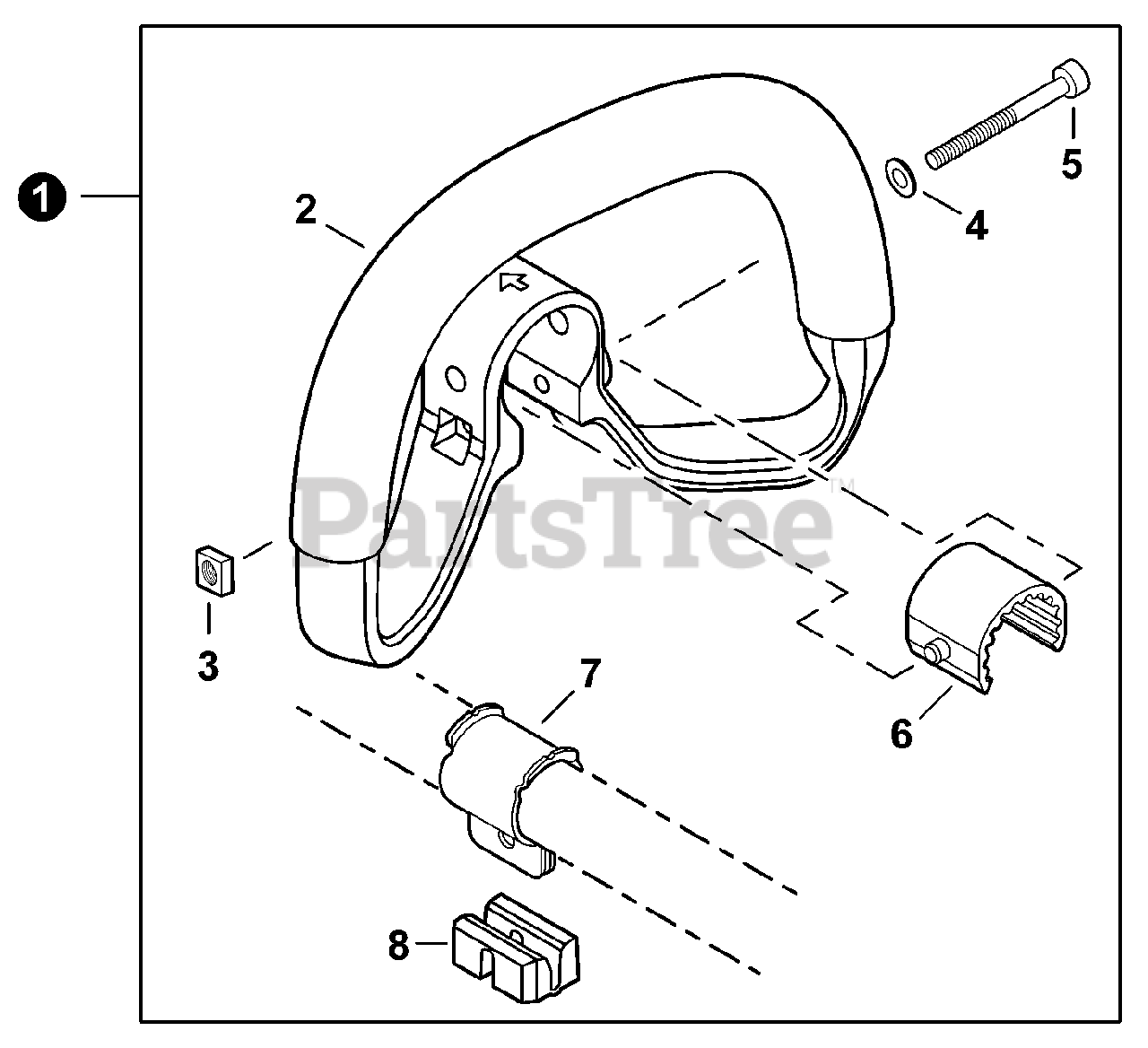 1
2
5
4
PartsTree™
3
7
6
8