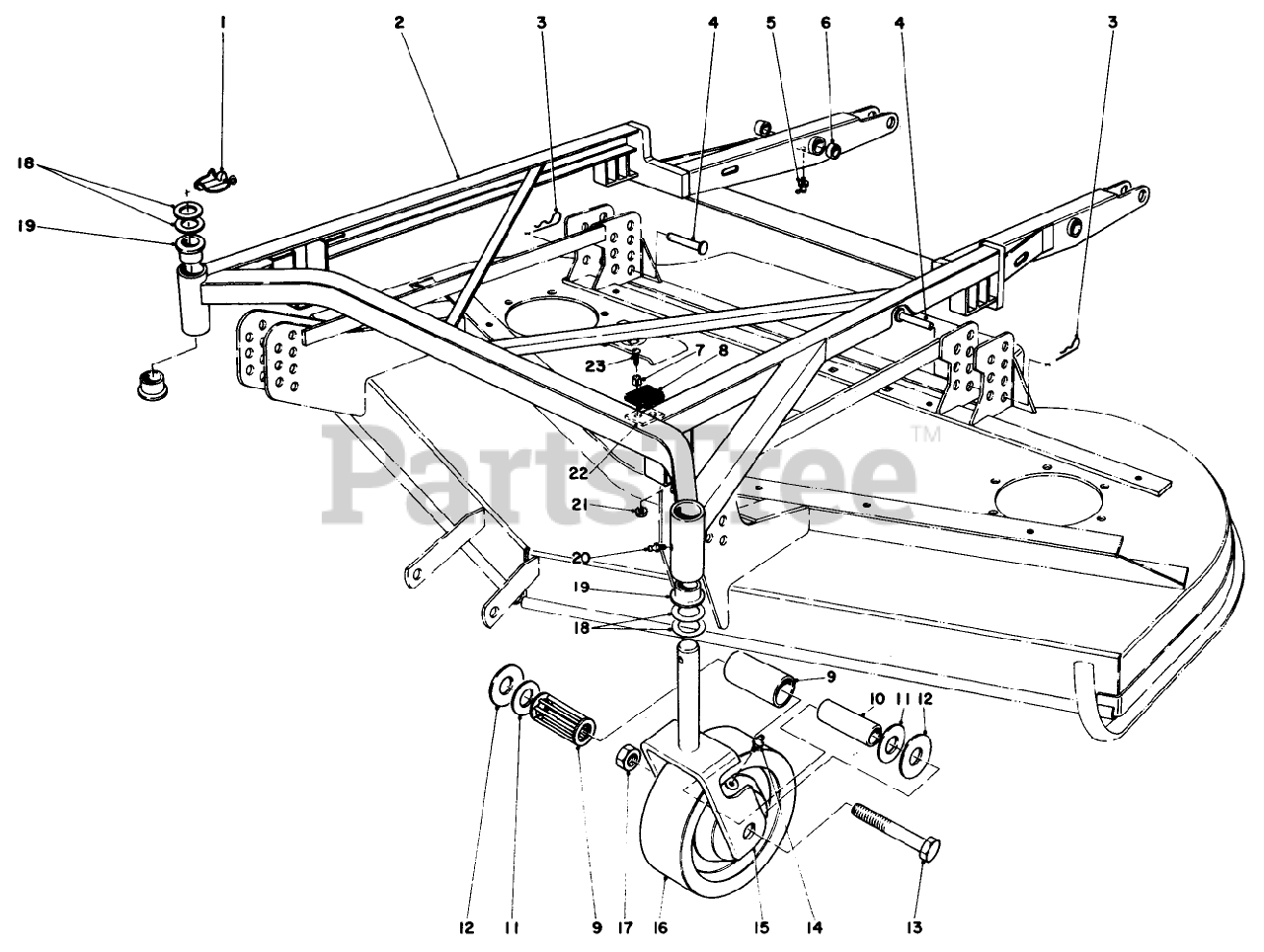 1
2
3
4
5
6
4
3
18
19
23
7
8
22
21
20
19
18
9
10
11
12
12
11
9
17
16
15
14
13
PartsTree™