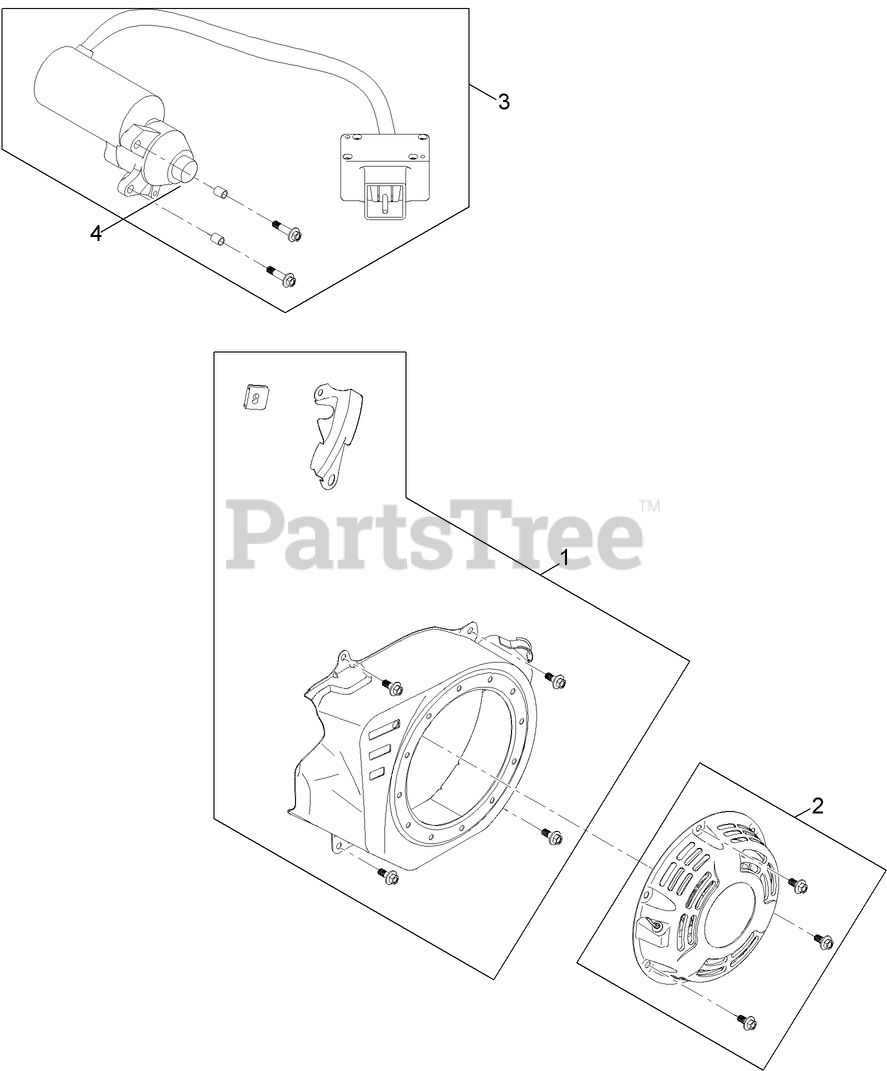 3

4

PartsTree™

1

2