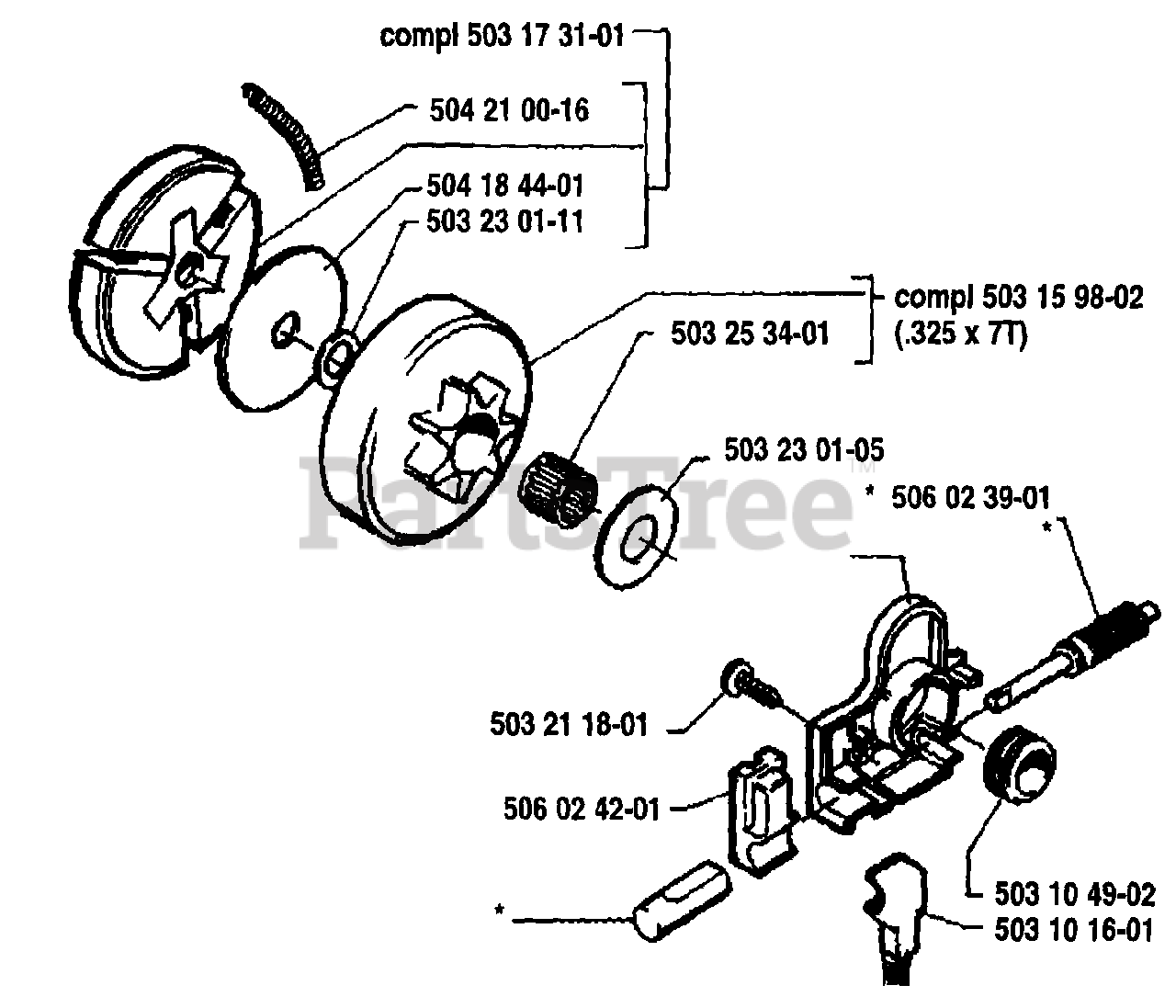 compl 503 17 31-01
504 21 00-16
504 18 44-01
503 23 01-11
compl 503 15 98-02
(.325 x 7T)
503 25 34-01
503 23 01-05
PartsTree™
* 506 02 39-01
*
503 21 18-01
506 02 42-01
*
503 10 49-02
503 10 16-01