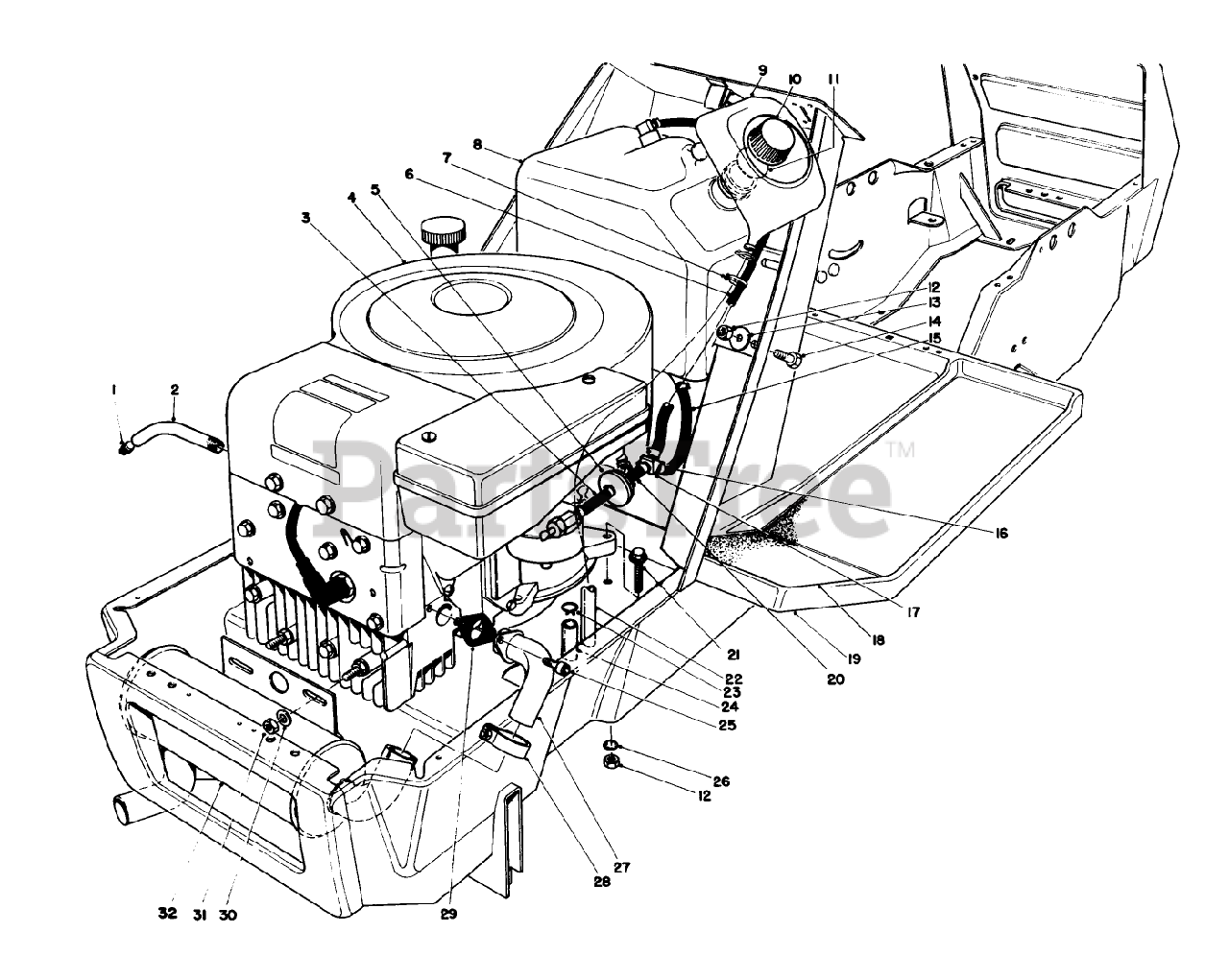 9
10
11
8
7
6
5
4
3
12
13
14
15
1
2
PartsTree™
16
17
18
19
20
21
22
23
24
25
26
12
27
28
29
32
31
30