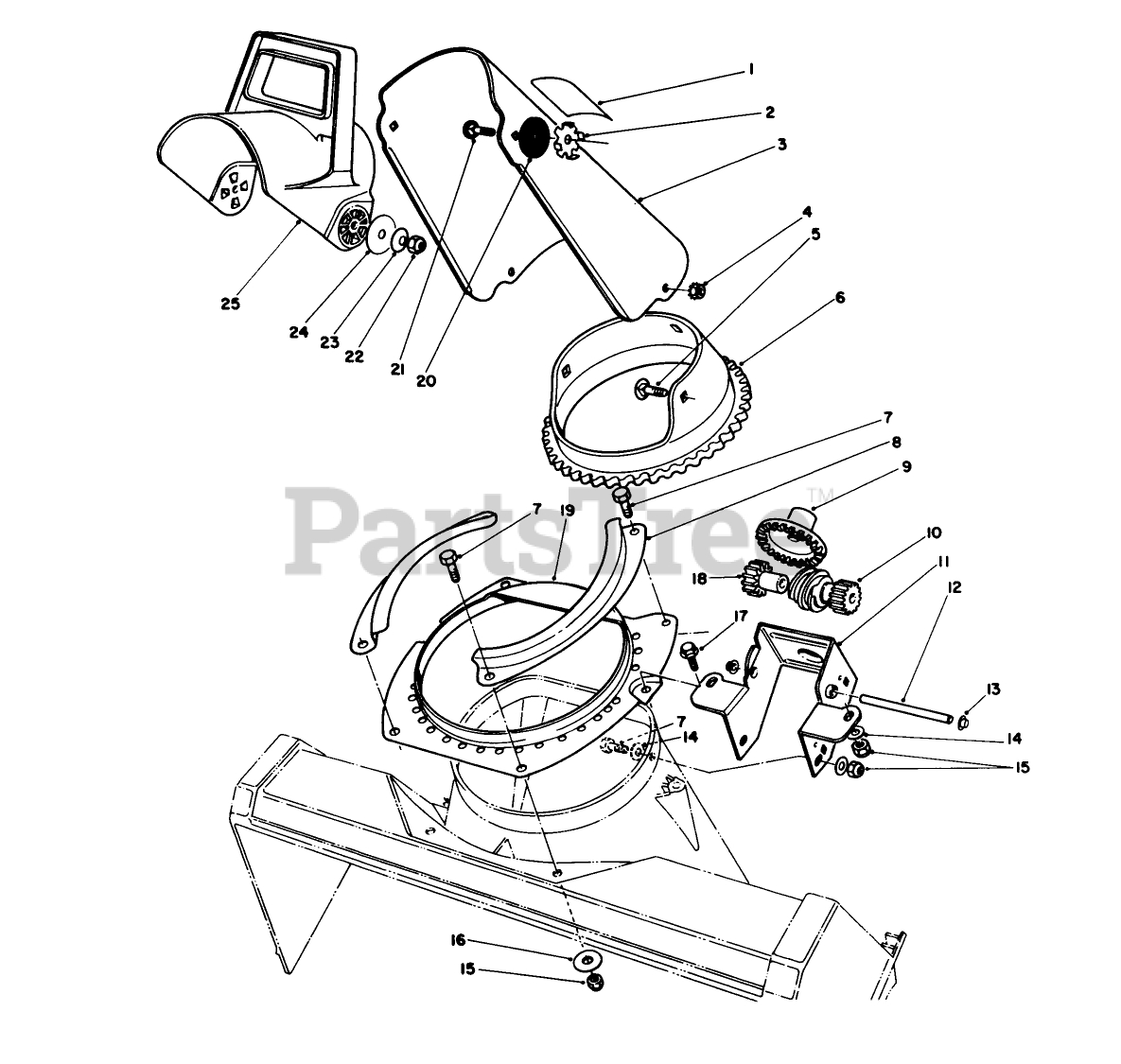 1
2
3
4
5
6
7
8
9
10
11
12
13
14
15
25
24
23
22
21
20
7
19
18
17
7
14
16
15
PartsTree™