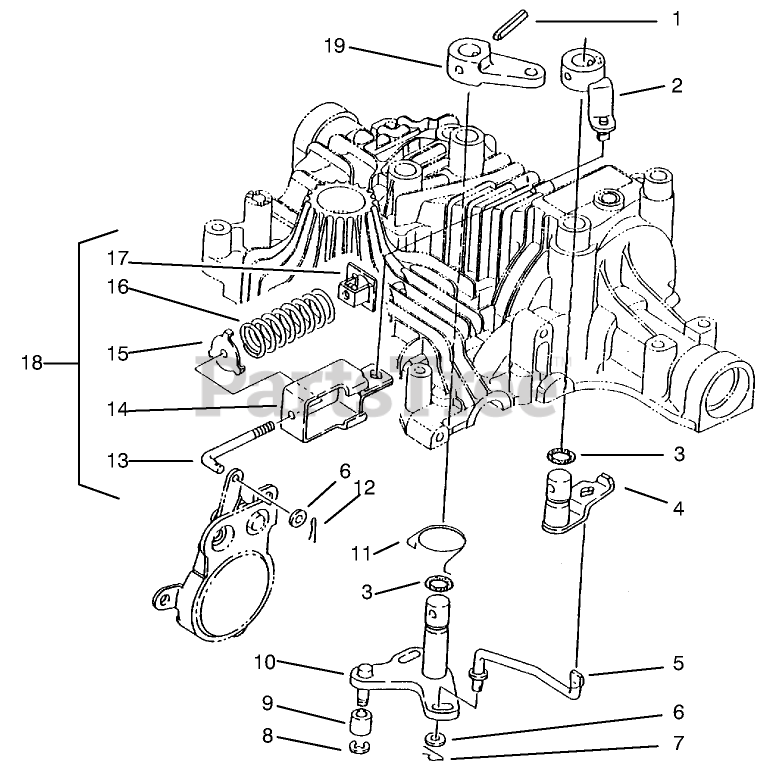 1
19
2
17
16
15
18
14
13
6
12
3
4
11
3
10
5
9
6
8
7
PartsTree