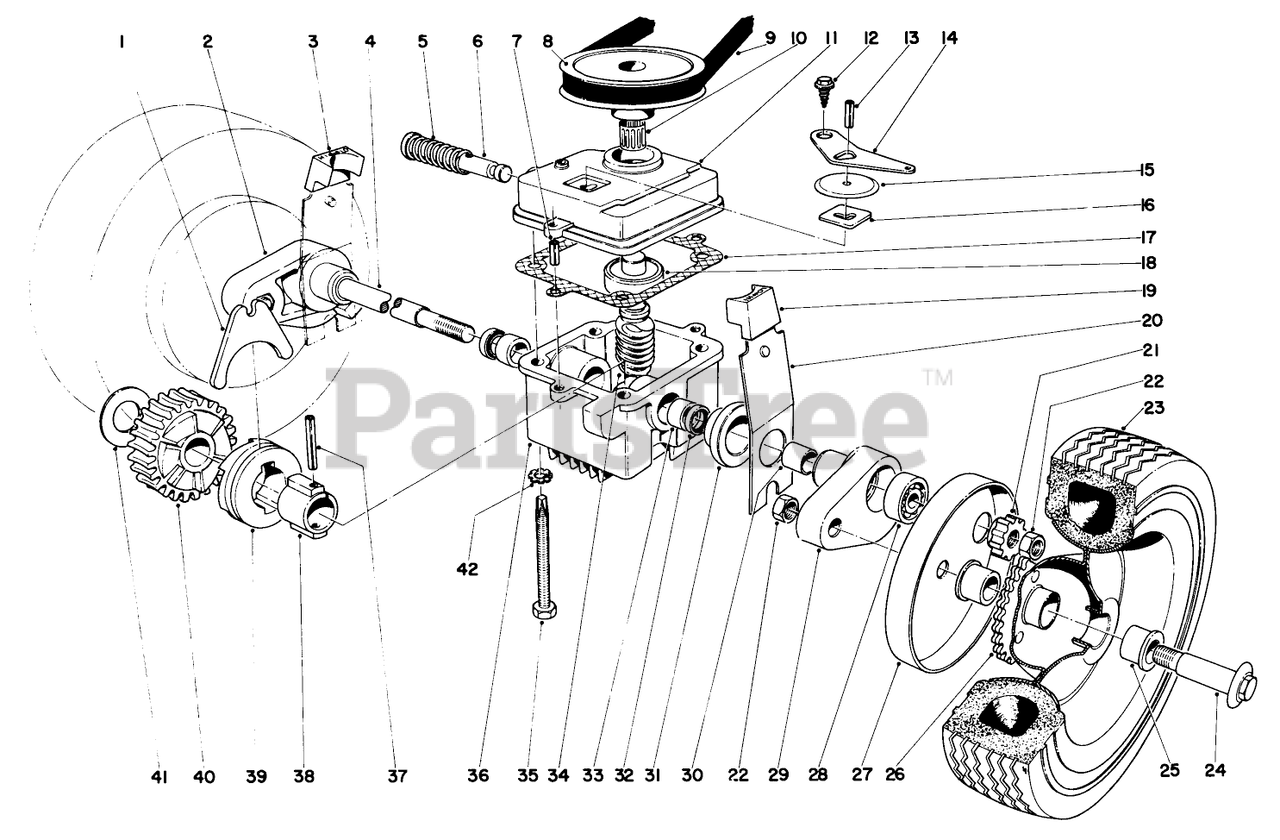 1 2 3 4 5 6 7 8 9 10 11 12 13 14

15
16
17
18
19
20
21
22
23

PartsTree™

42

41 40 39 38 37 36 35 34 33 32 31 30 22 29 28 27 26 25 24