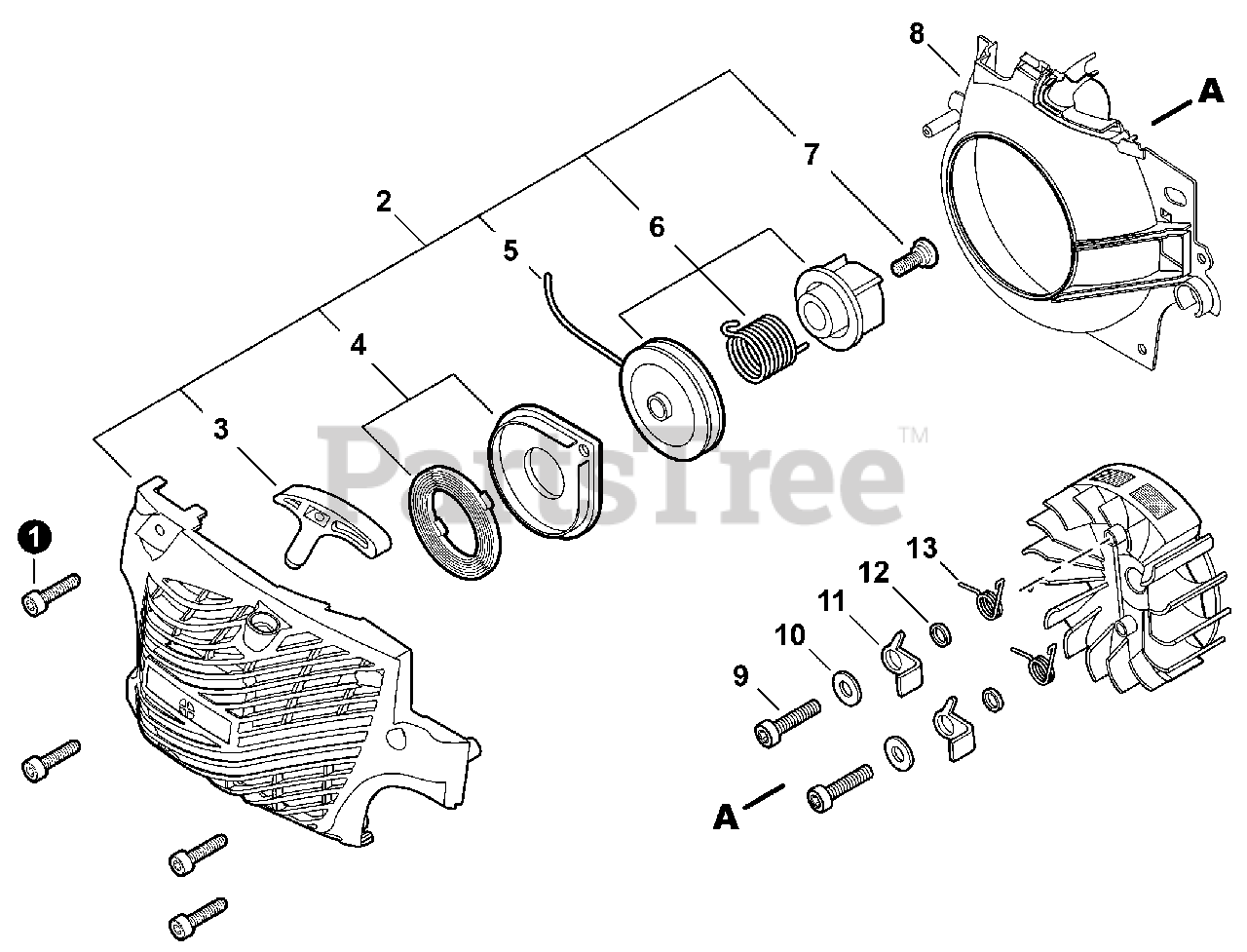 8
A
7
2
6
5
4
3
PartsTree™
1
13
12
11
10
9
A