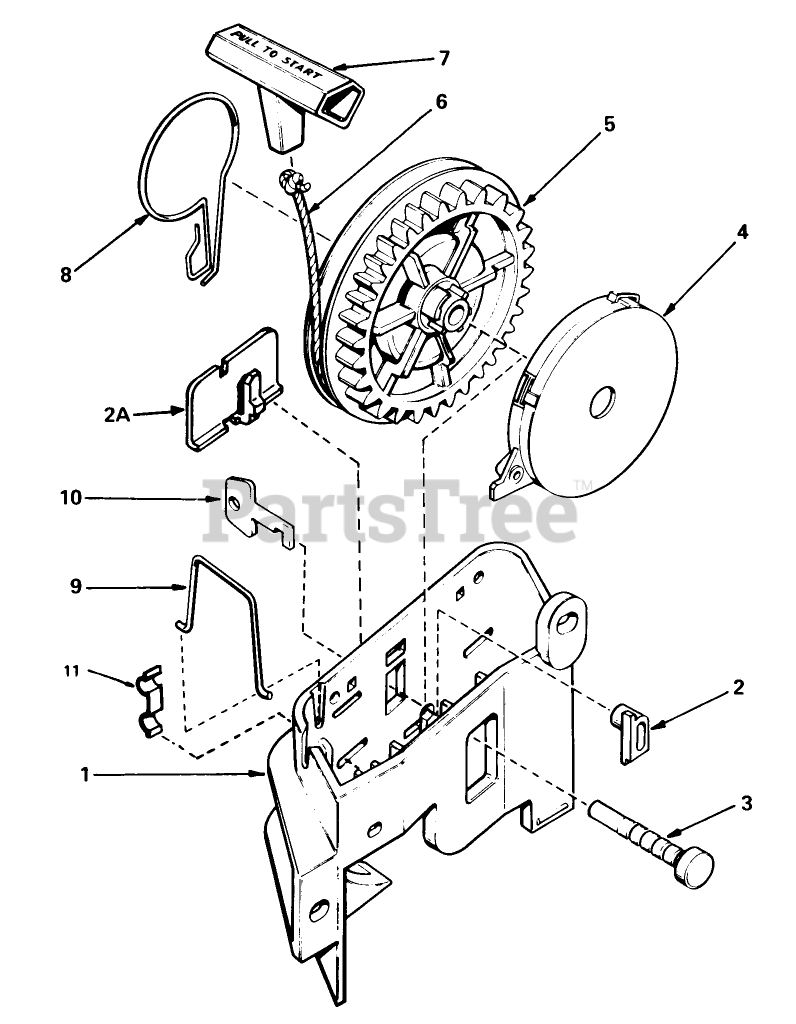 PULL TO START

7

6

5

4

8

2A

10

PartsTree™

9

11

2

1

3