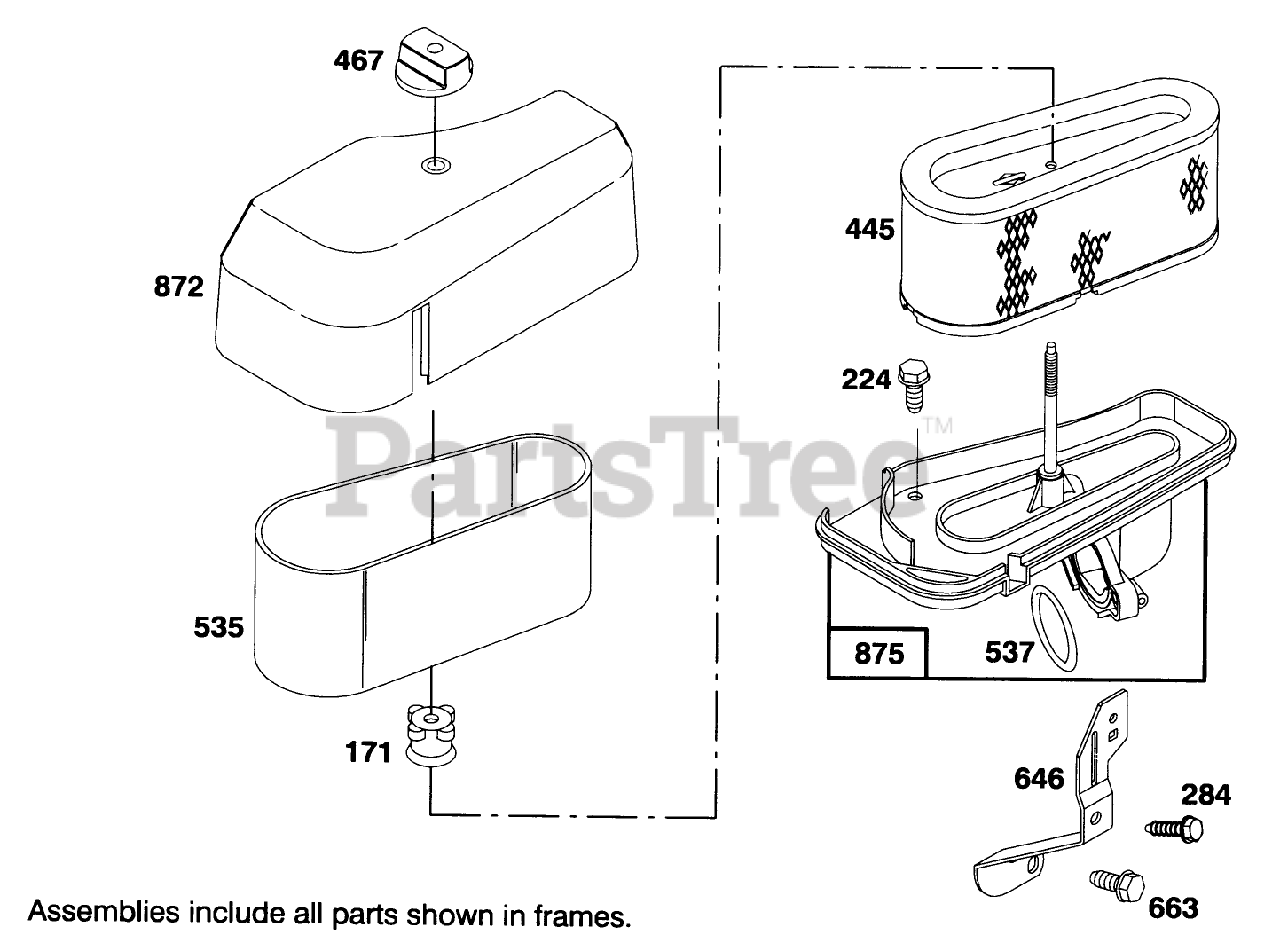 467

872

535

171

445

224

PartsTree™

875

537

646

284

663

Assemblies include all parts shown in frames.