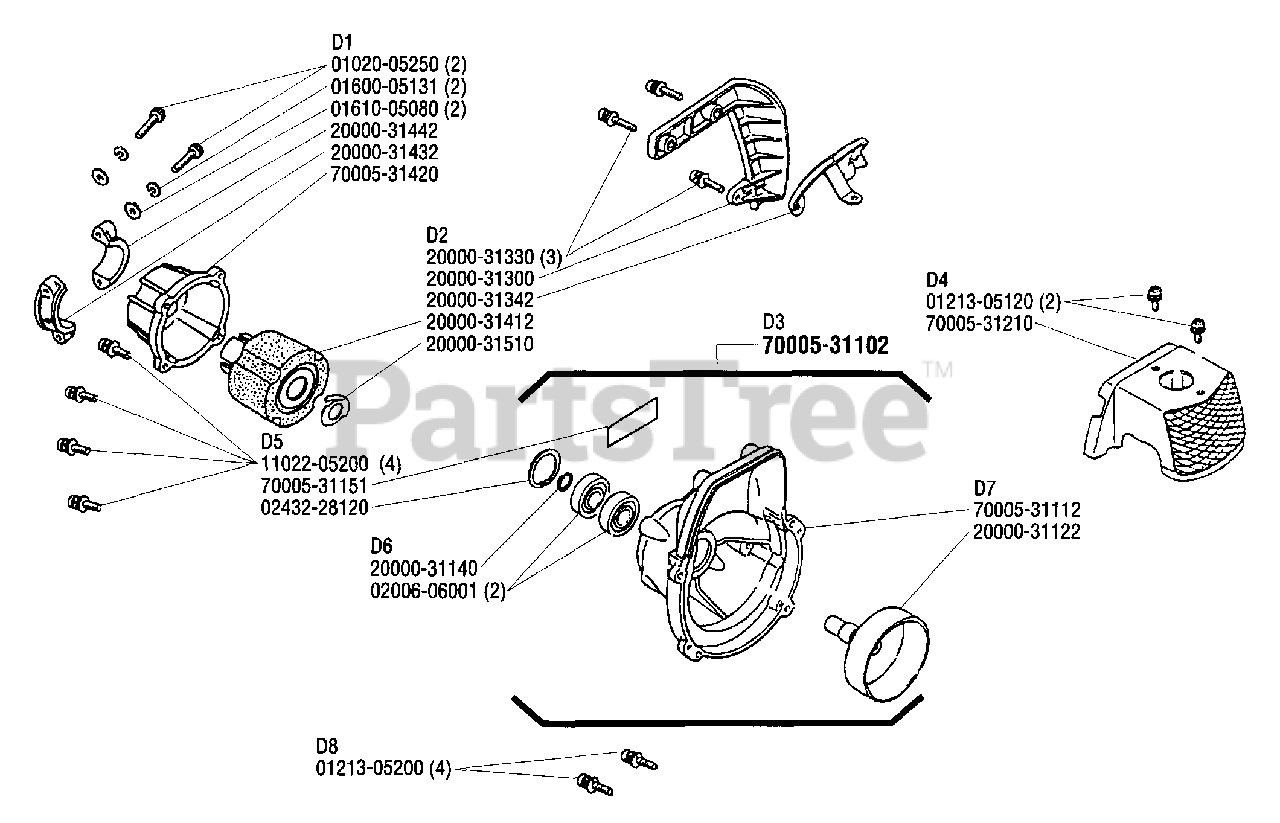 D1
01020-05250 (2)
01600-05131 (2)
01610-05080 (2)
20000-31442
20000-31432
70005-31420

D2
20000-31330 (3)
20000-31300
20000-31342
20000-31412
20000-31510

D3
70005-31102

D4
01213-05120 (2)
70005-31210

PartsTree™

D5
11022-05200 (4)
70005-31151
02432-28120

D6
20000-31140
02006-06001 (2)

D7
70005-31112
20000-31122

D8
01213-05200 (4)