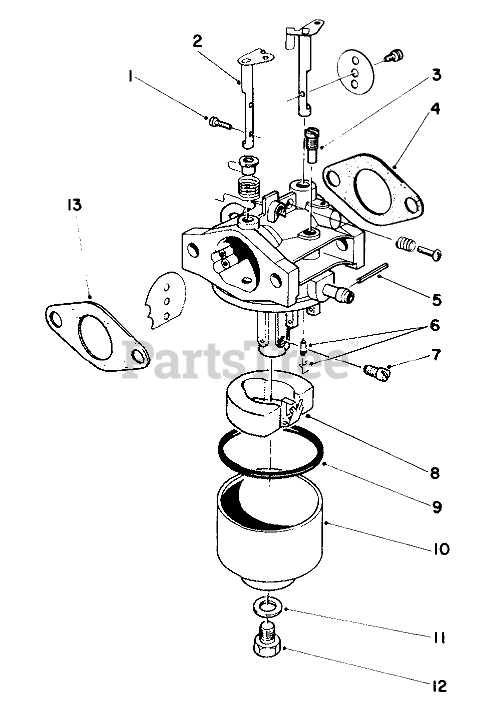 2
1
3
4
13
5
6
7
PartsTree
8
9
10
11
12