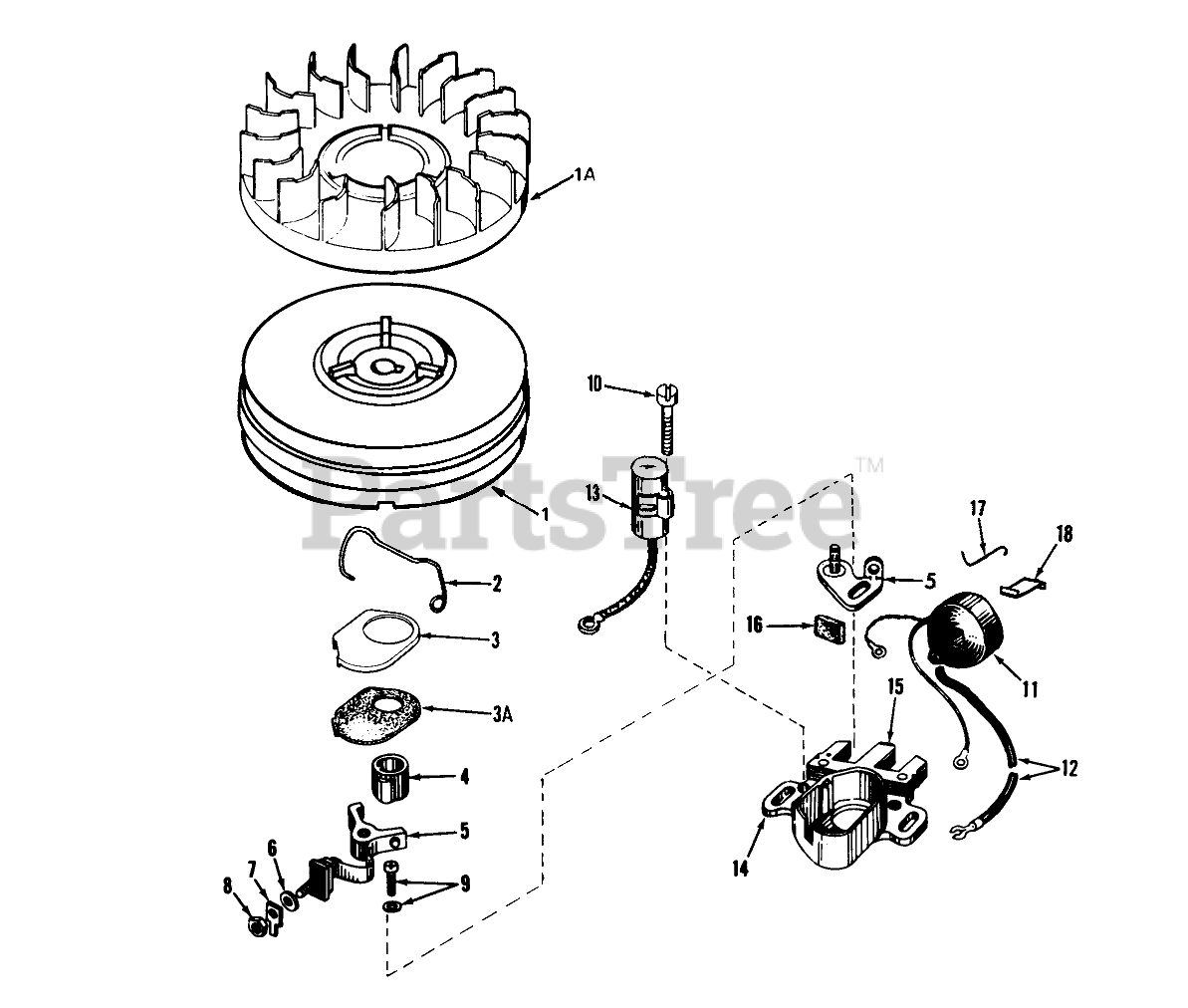 1A

10

PartsTree™

13

1

17

18

2

5

16

3

11

3A

15

4

12

5

14

6

7

8

9