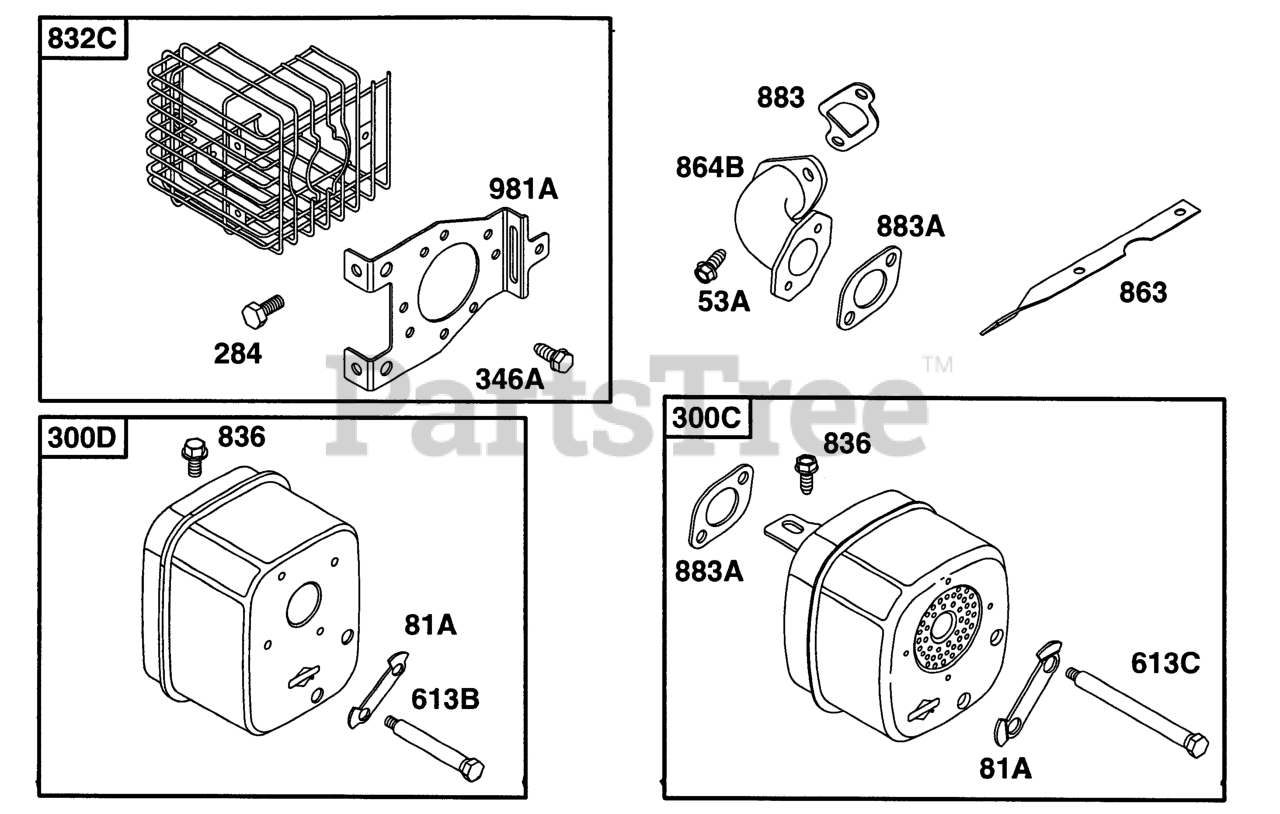 832C
981A
284
346A
883
864B
883A
53A
863
PartsTree™
300D
836
81A
613B
300C
836
883A
613C
81A