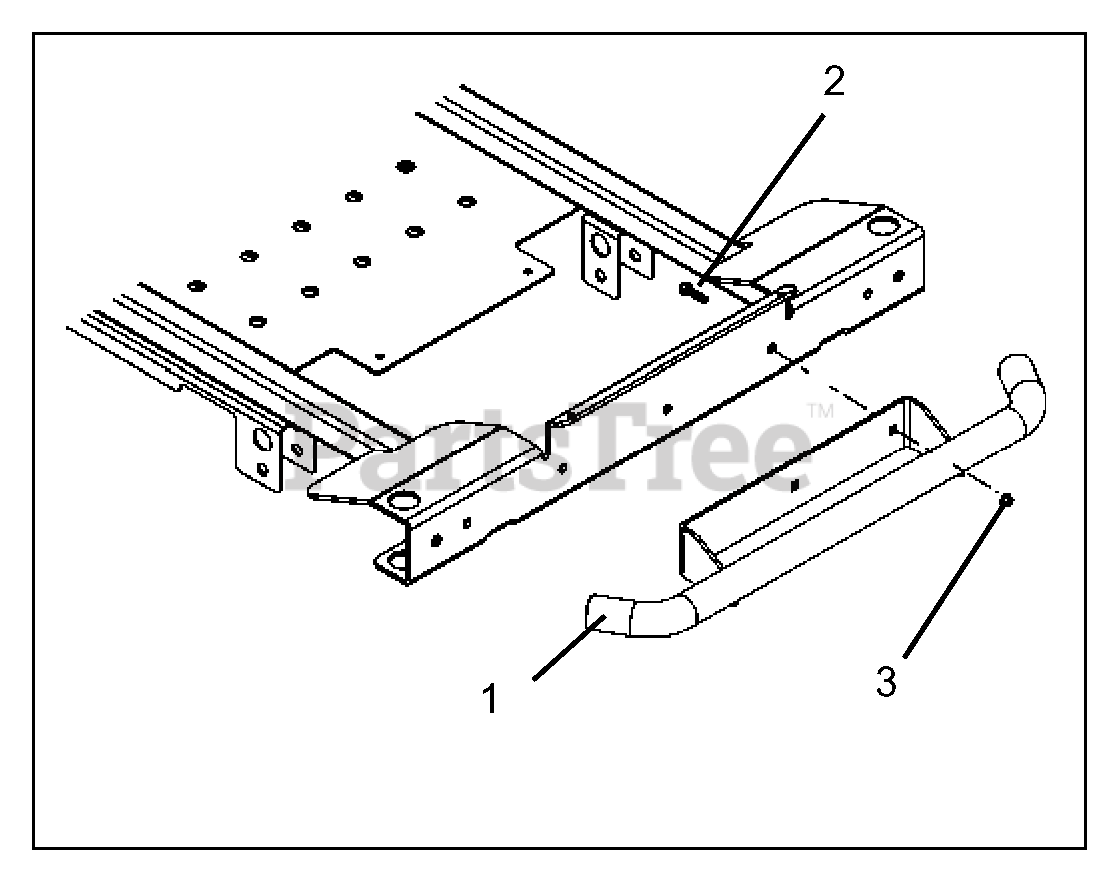 2
PartsTree™
1
3