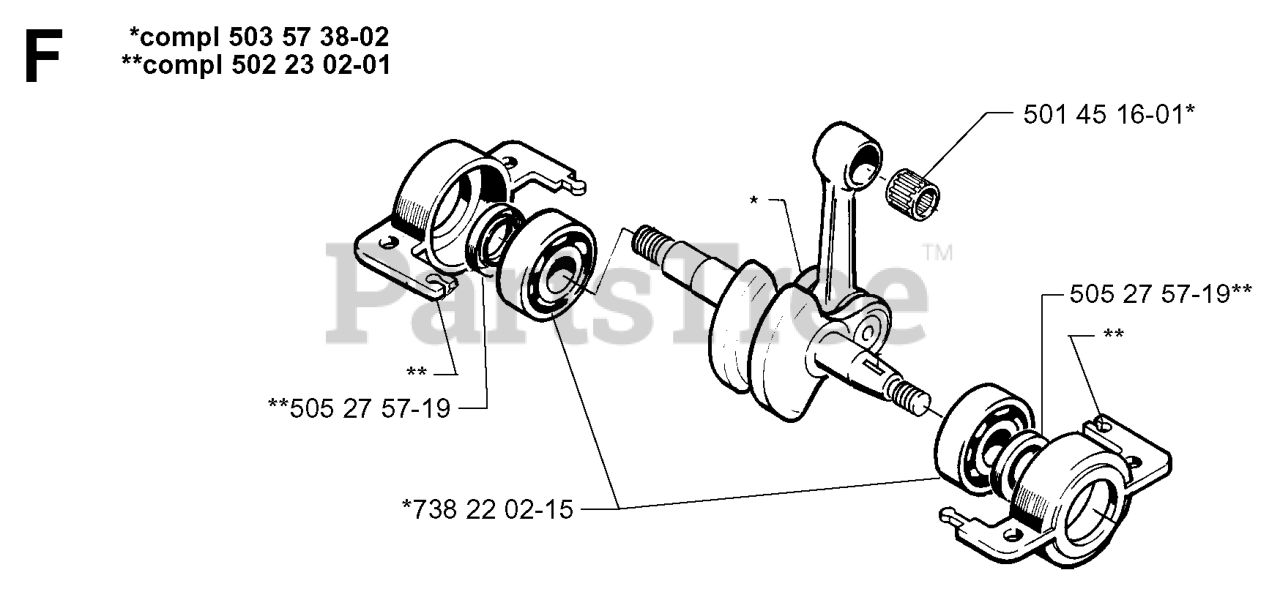 F

*compl 503 57 38-02
**compl 502 23 02-01

501 45 16-01*

*

PartsTree™

505 27 57-19**

**

**

**505 27 57-19

*738 22 02-15