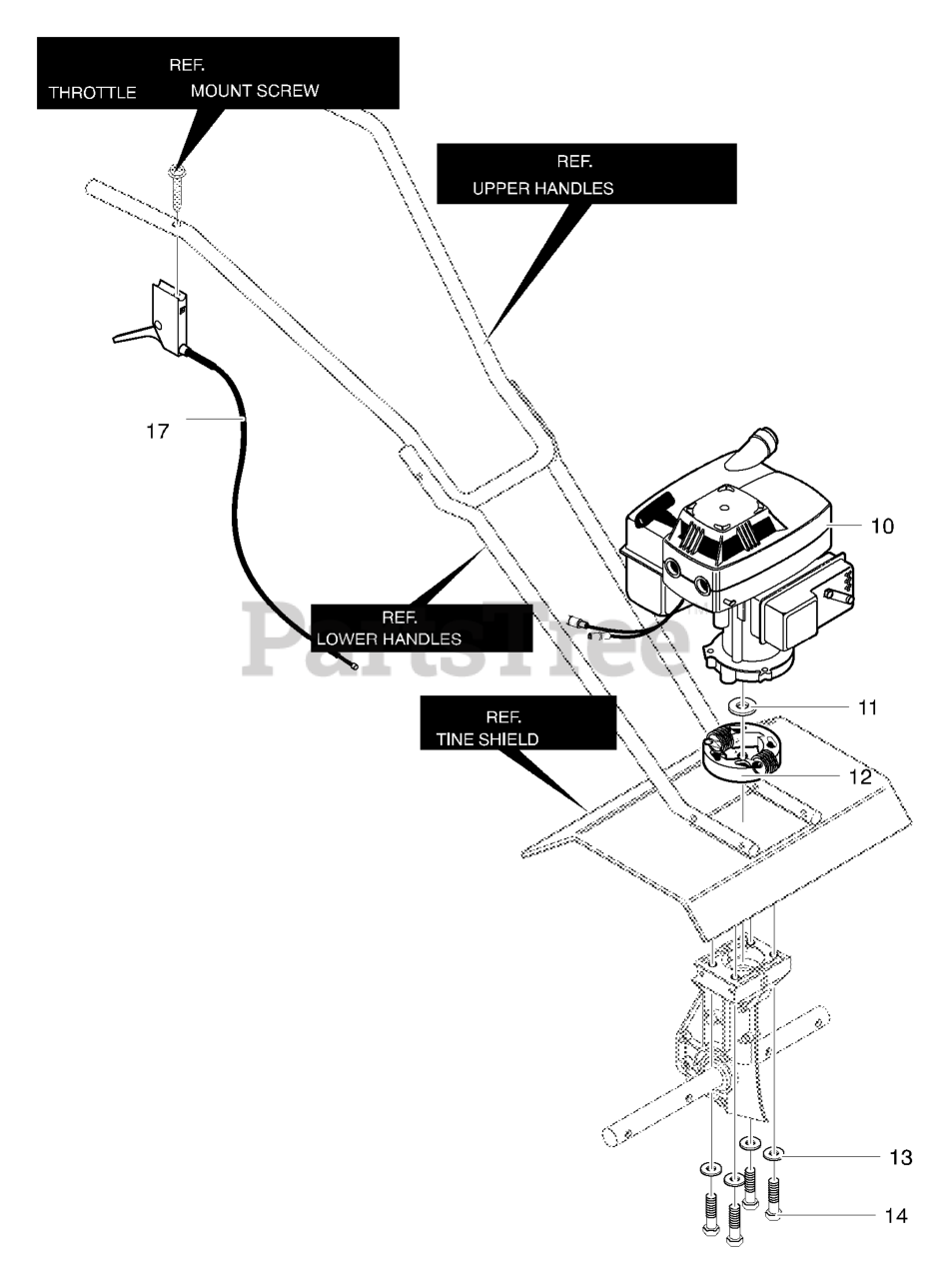 REF.
THROTTLE MOUNT SCREW

REF.
UPPER HANDLES

17

10

REF.
LOWER HANDLES

PartsTree

11

REF.
TINE SHIELD

12

13

14