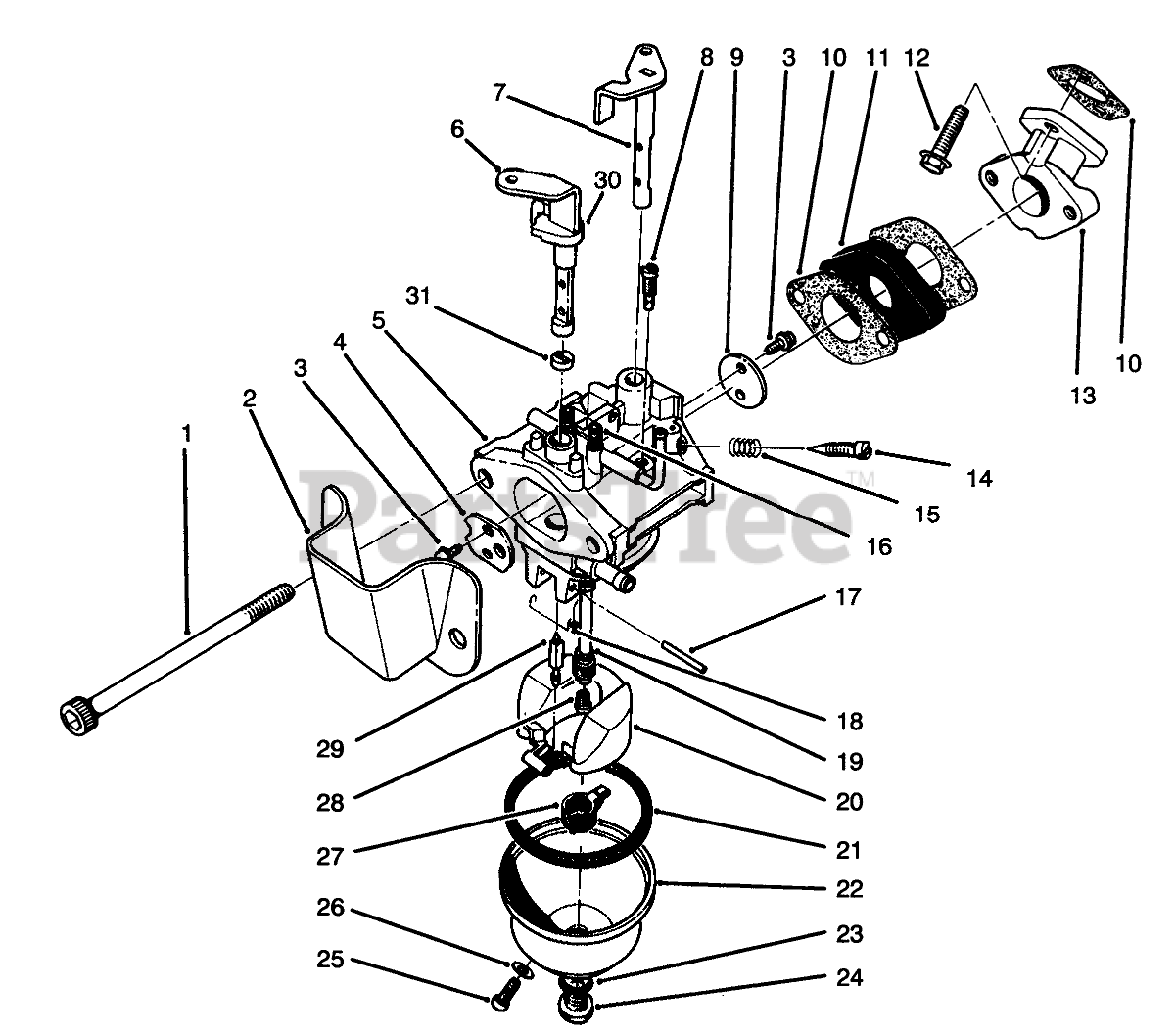 7
8
9
3
10
11
12
6
30
31
5
4
3
2
1
13
10
14
15
16
17
18
19
20
21
22
23
24
29
28
27
26
25
PartsTree™