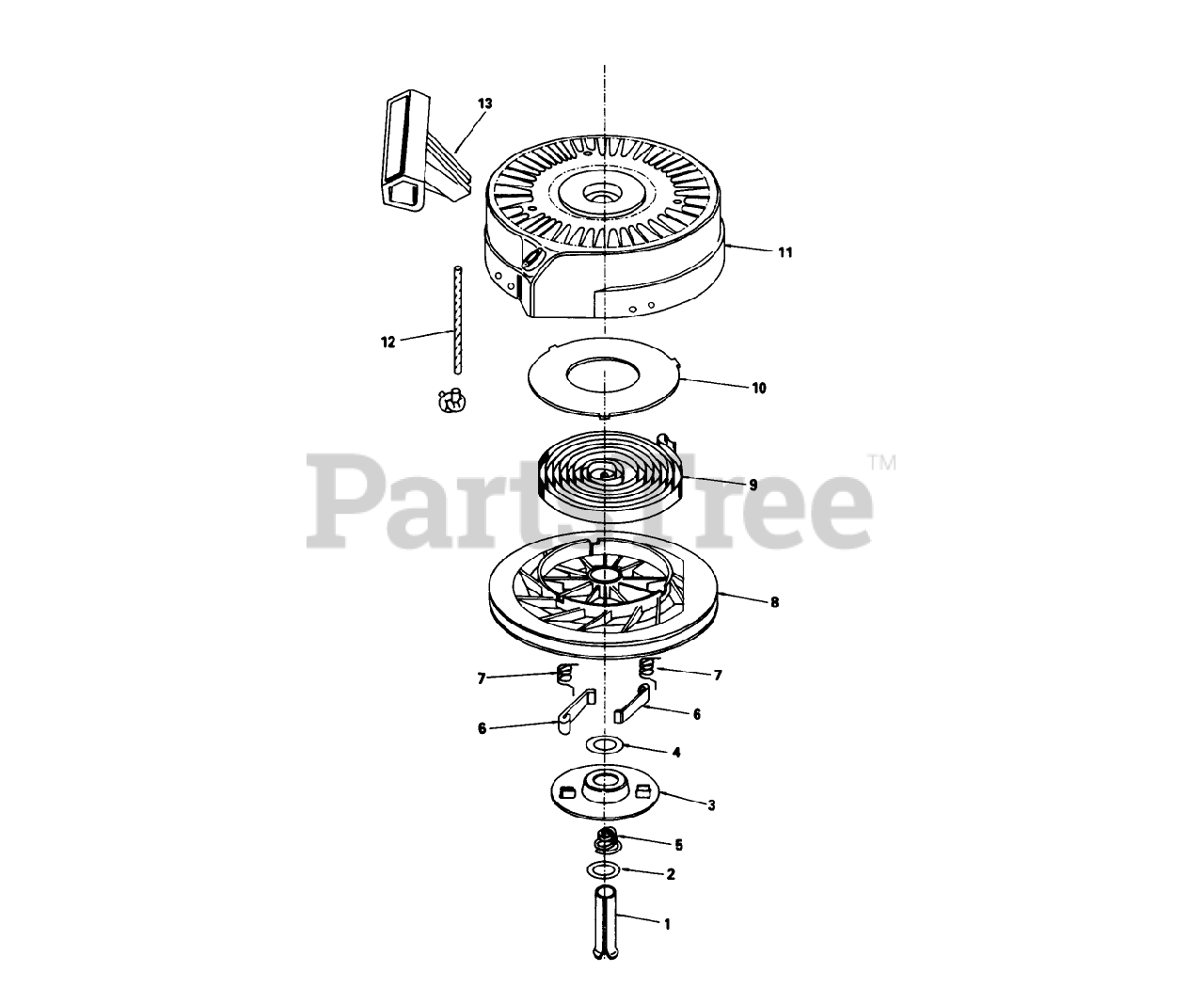 13
11
12
10
PartsTree™
9
8
7
7
6
6
4
3
5
2
1