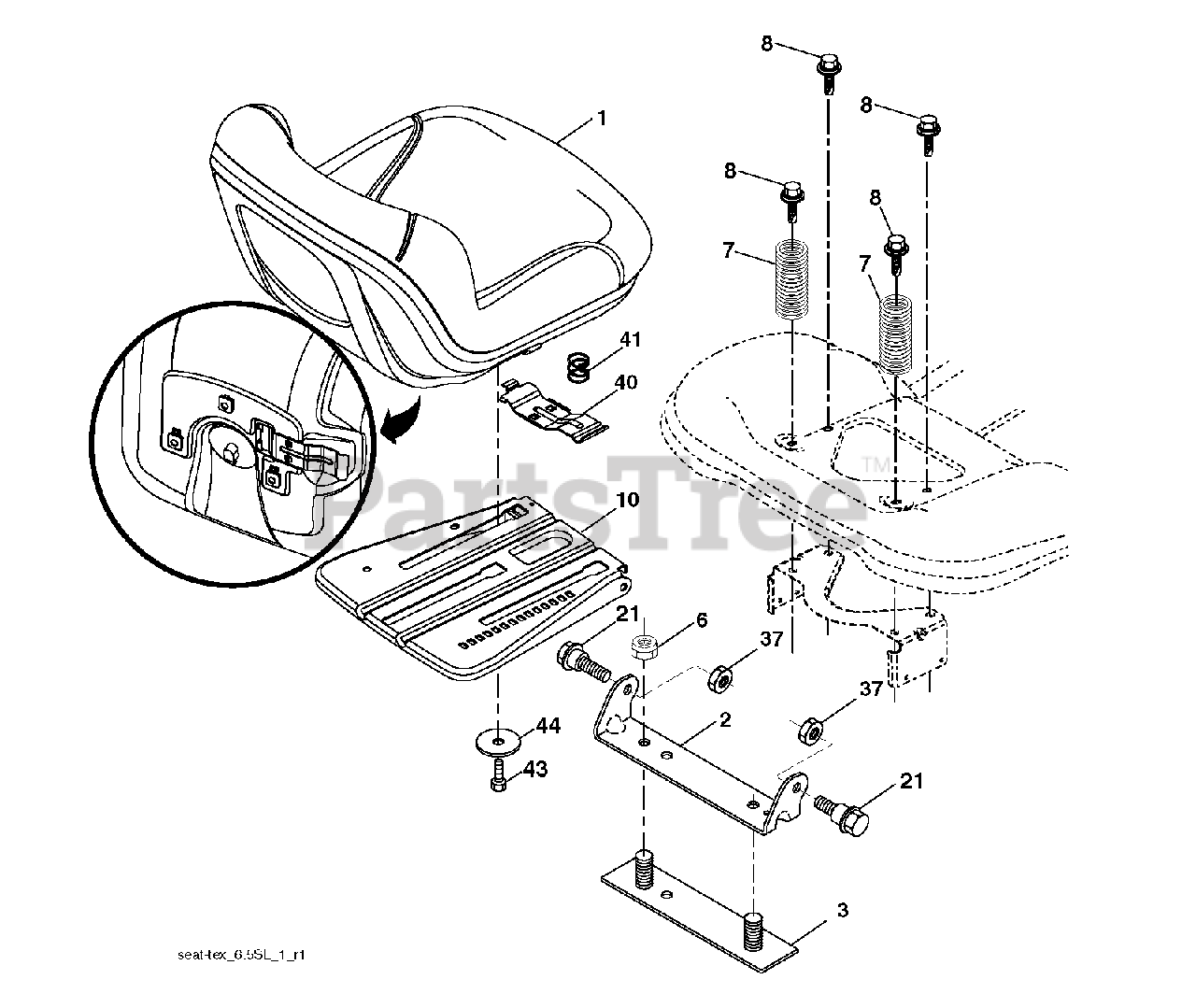 8
8
1
8
8
7
7
41
40
PartsTree™
10
21
6
37
37
2
44
43
21
3
seat-tex_6.5SL_1_r1