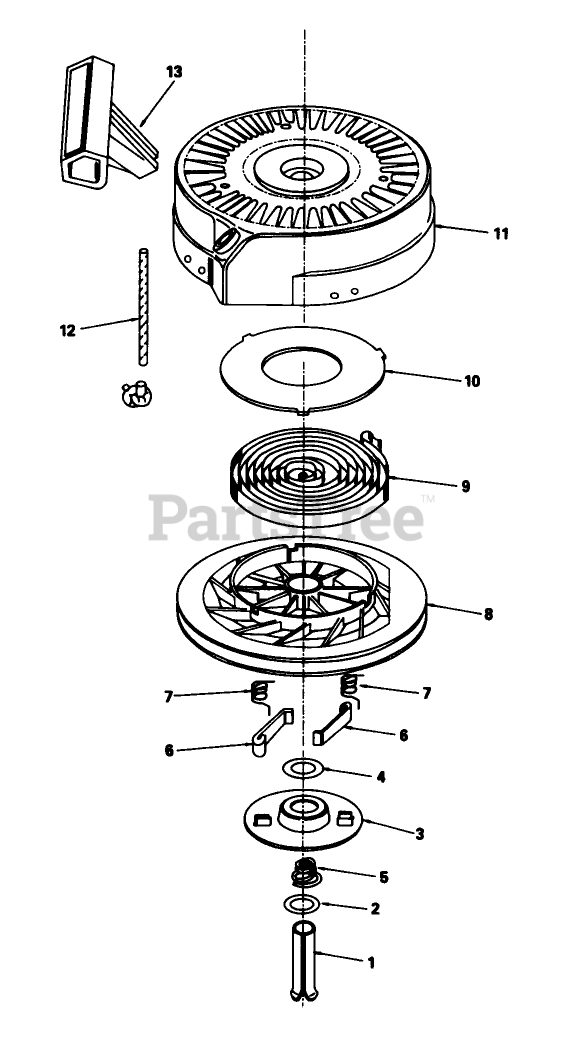 13
11
12
10
9
PartsTree™
8
7
7
6
6
4
3
5
2
1