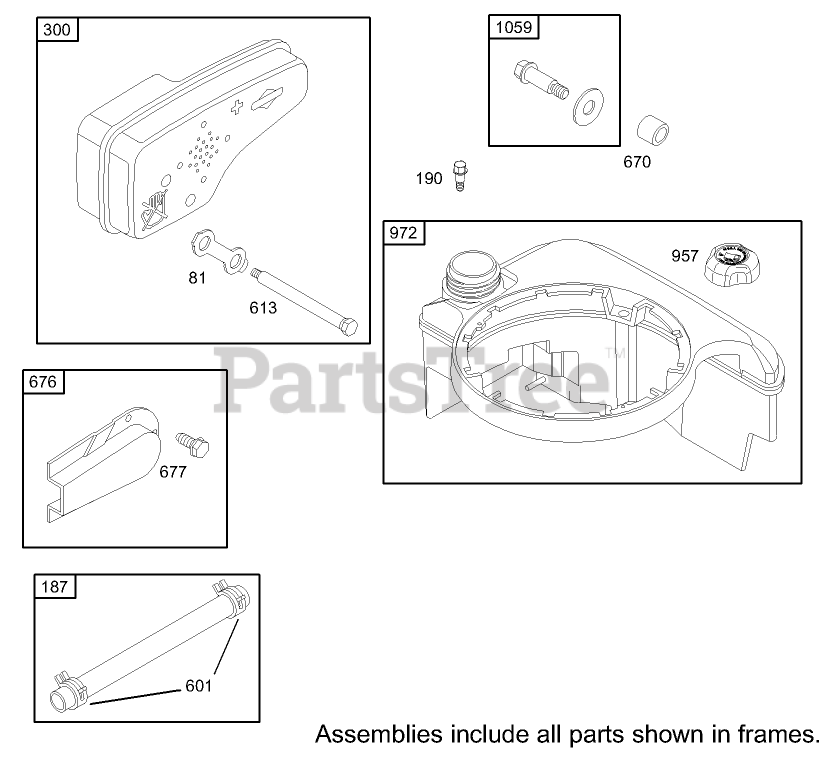 300
81
613
1059
670
190
972
957
PartsTree™
676
677
187
601
Assemblies include all parts shown in frames.