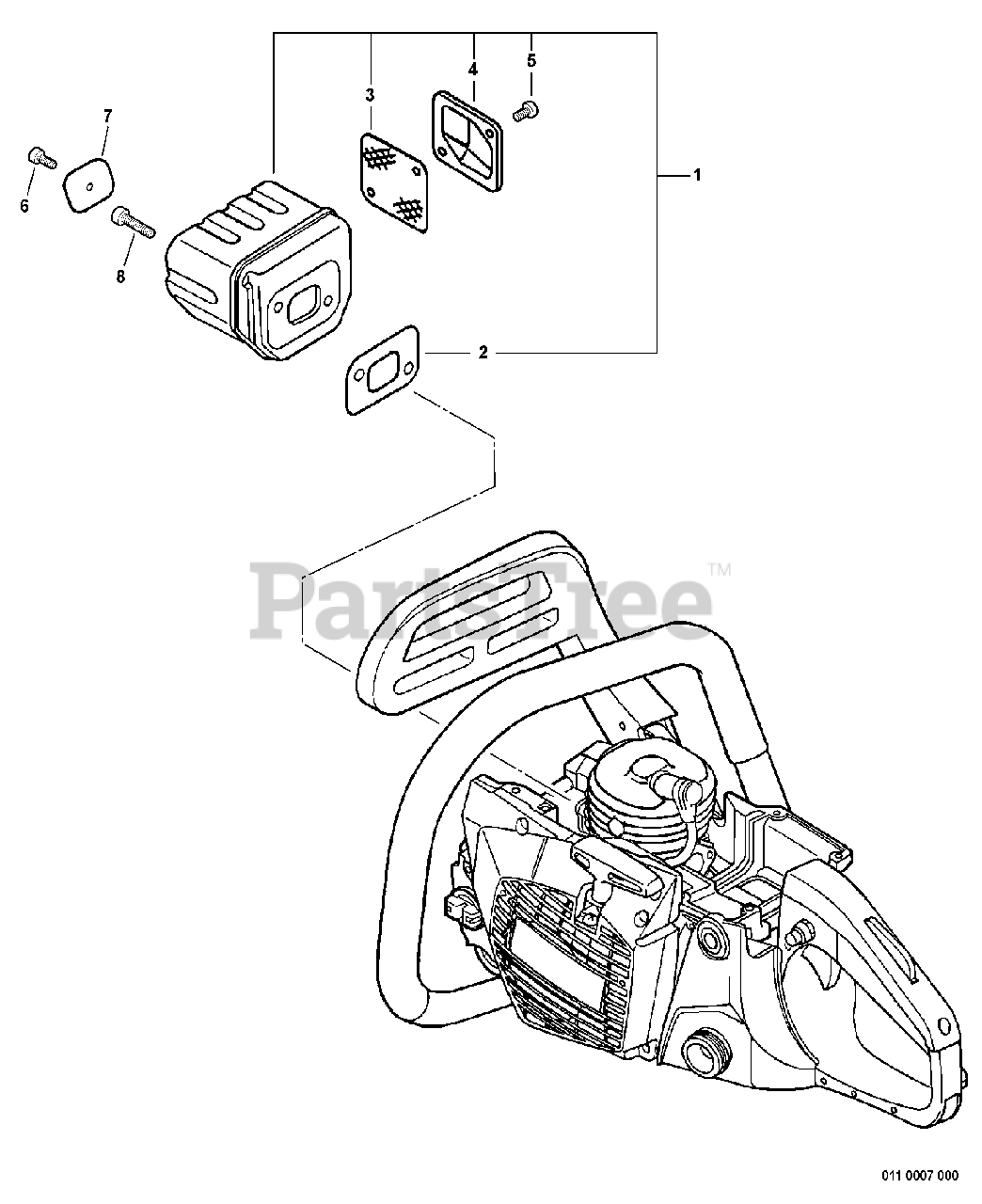 3
4
5
7
6
8
1
2
PartsTree™
011 0007 000