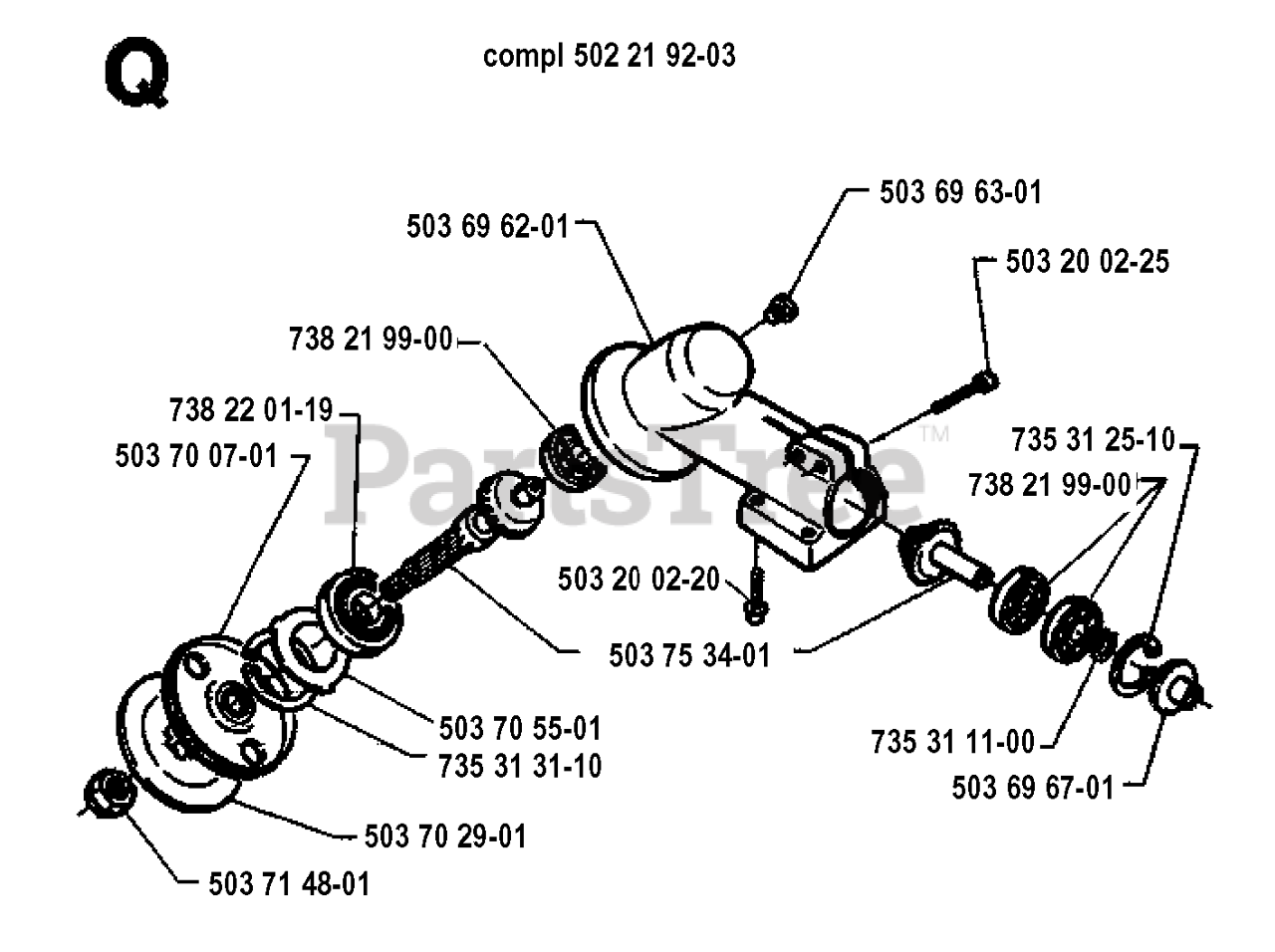 Q

compl 502 21 92-03

503 69 63-01

503 69 62-01

503 20 02-25

738 21 99-00

738 22 01-19

503 70 07-01

PartsTree™

735 31 25-10

738 21 99-00

503 20 02-20

503 75 34-01

503 70 55-01

735 31 31-10

735 31 11-00

503 69 67-01

503 70 29-01

503 71 48-01