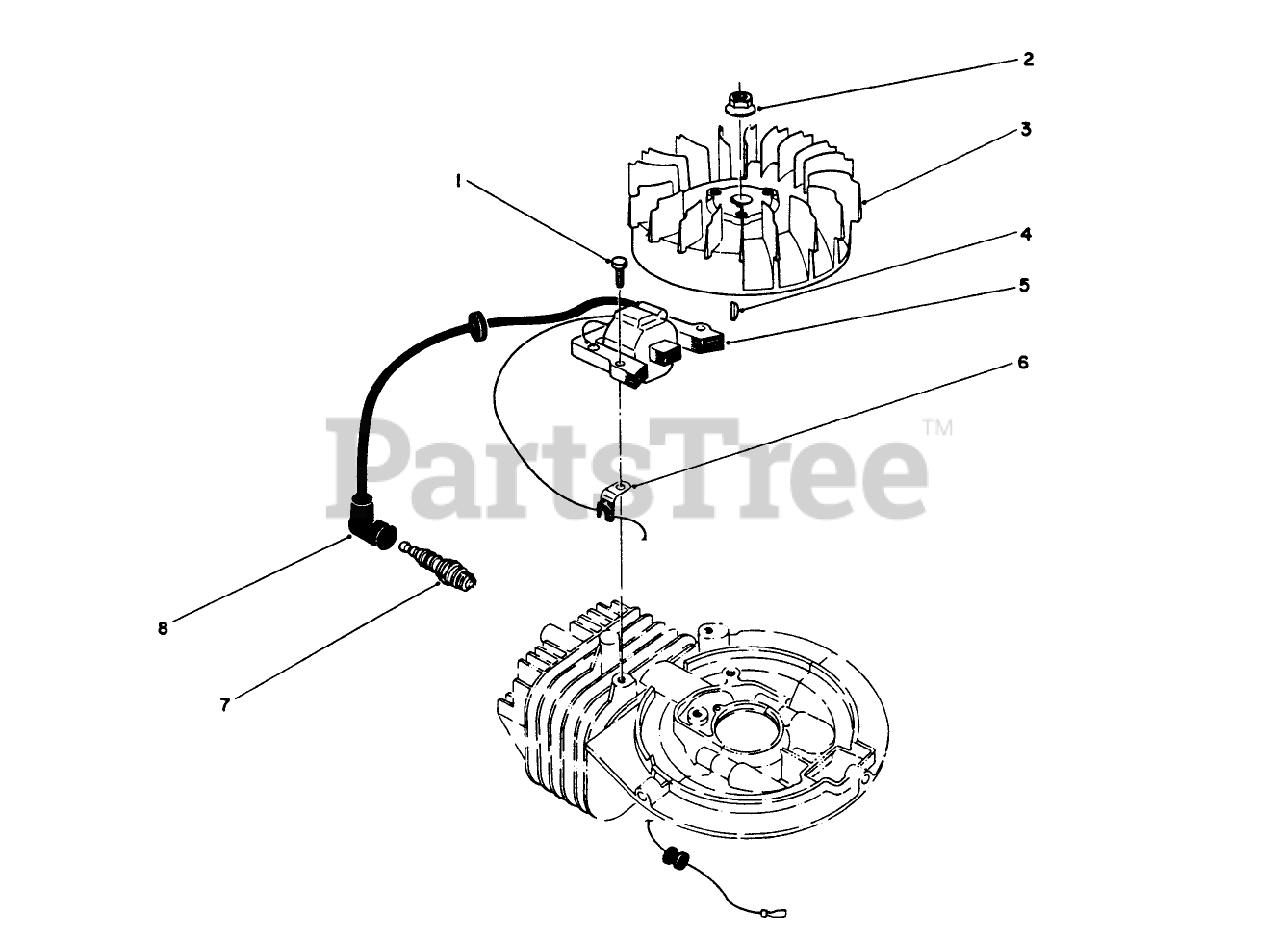 2
3
1
4
5
6
PartsTree™
8
7