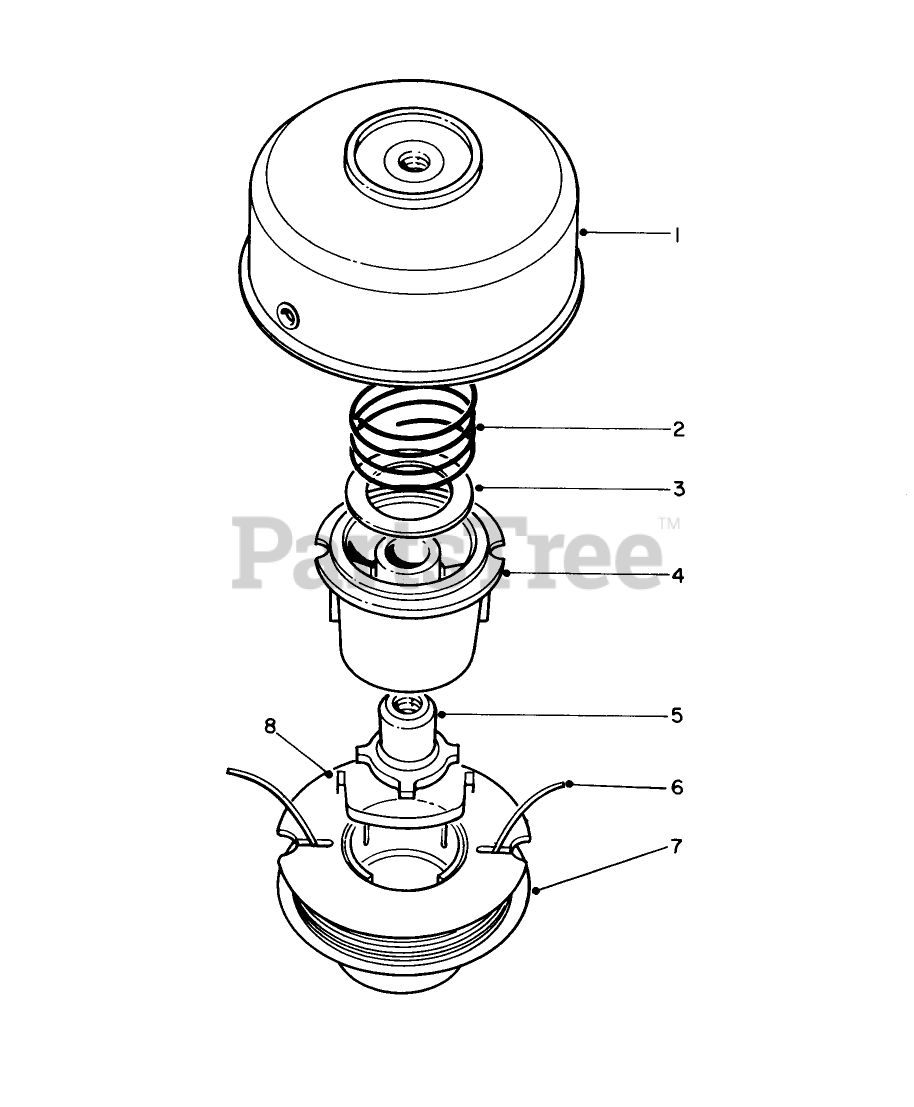 1
2
3
PartsTree™
4
5
8
6
7